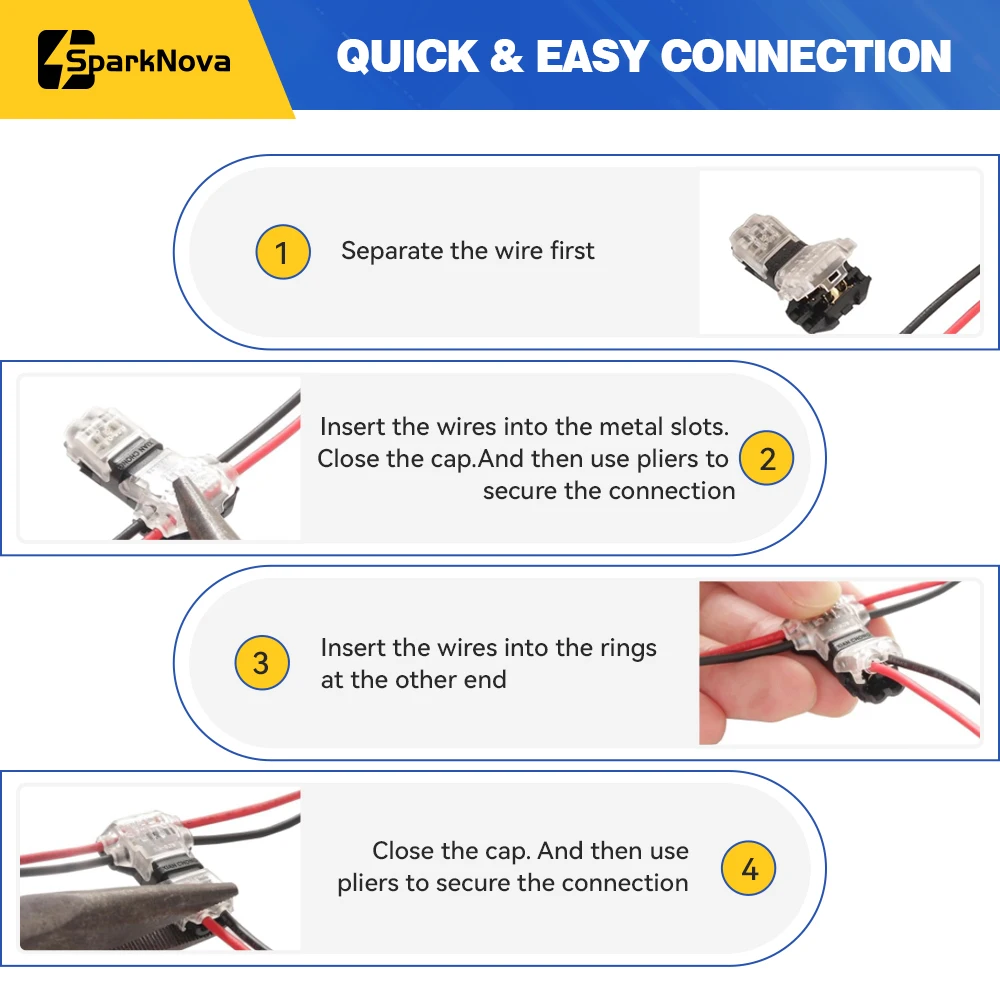 SparkNova

QUICK & EASY CONNECTION

1

Separate the wire first

Insert the wires into the metal slots. Close the cap.And then use pliers to secure the connection

2

3

Insert the wires into the rings at the other end

Close the cap. And then use pliers to secure the connection

4