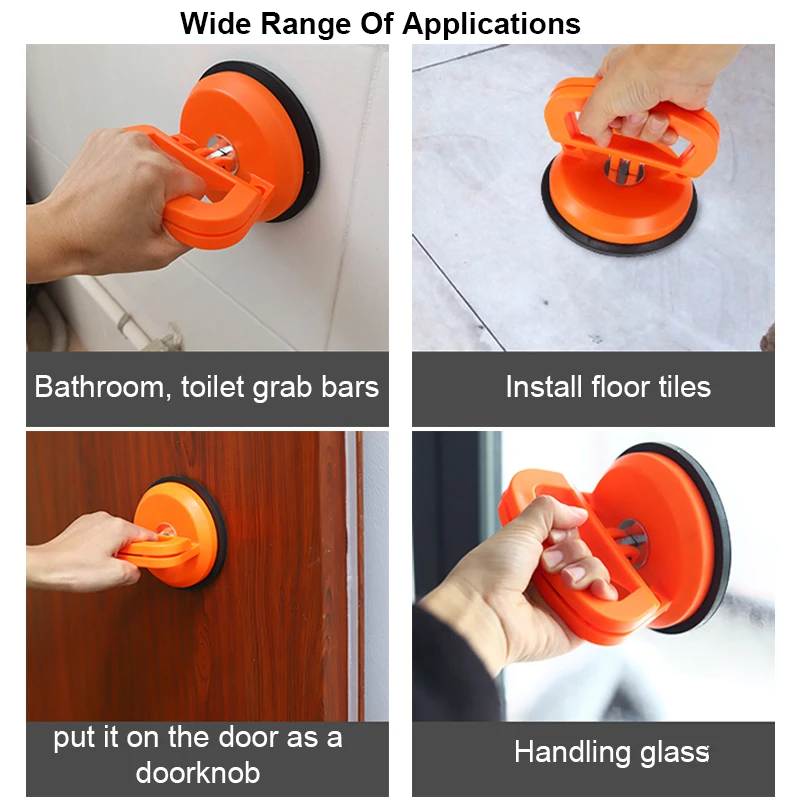 Wide Range Of Applications

Bathroom, toilet grab bars

Install floor tiles

put it on the door as a doorknob

Handling glass