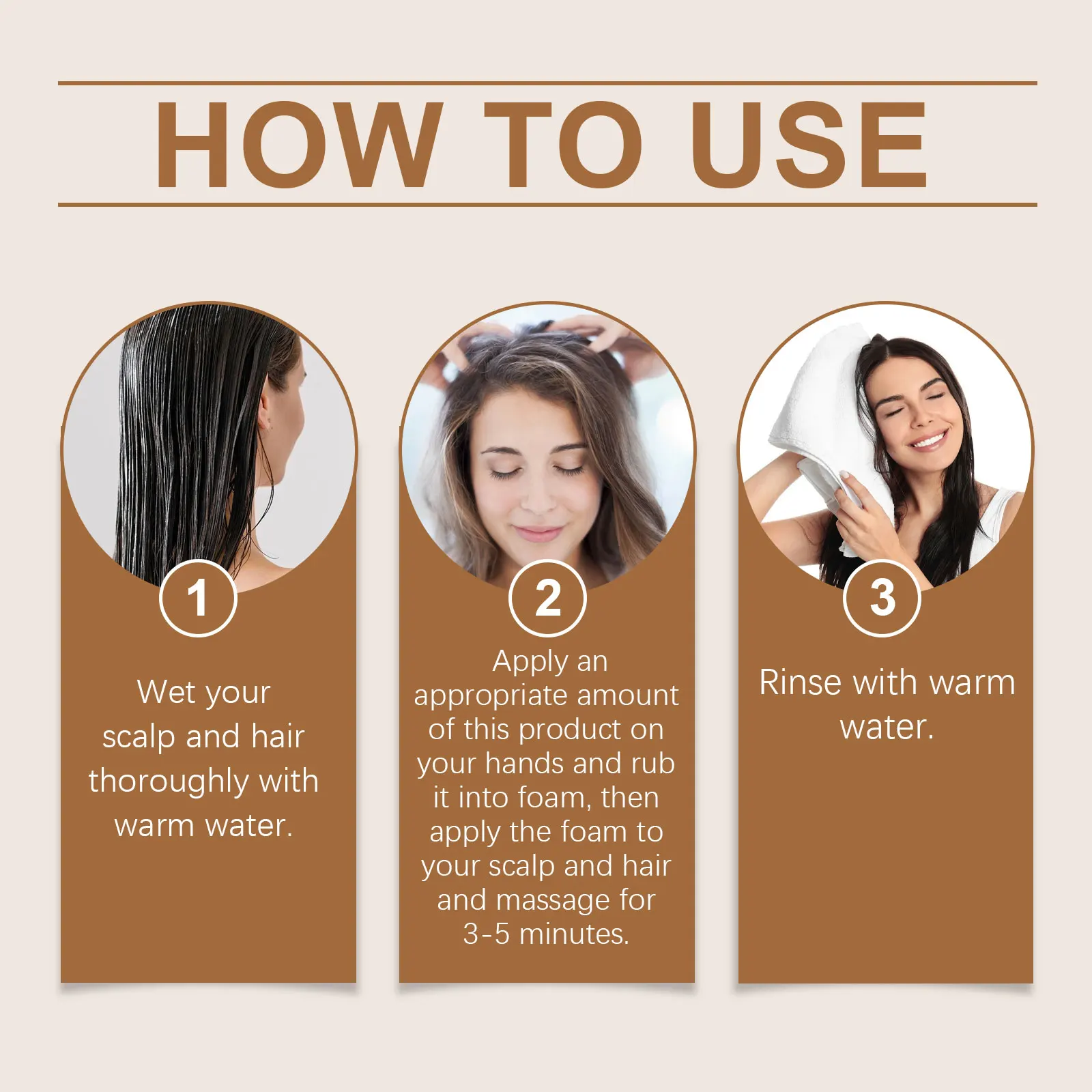 HOW TO USE

1

Wet your scalp and hair thoroughly with warm water.

2

Apply an appropriate amount of this product on your hands and rub it into foam, then apply the foam to your scalp and hair and massage for 3-5 minutes.

3

Rinse with warm water.