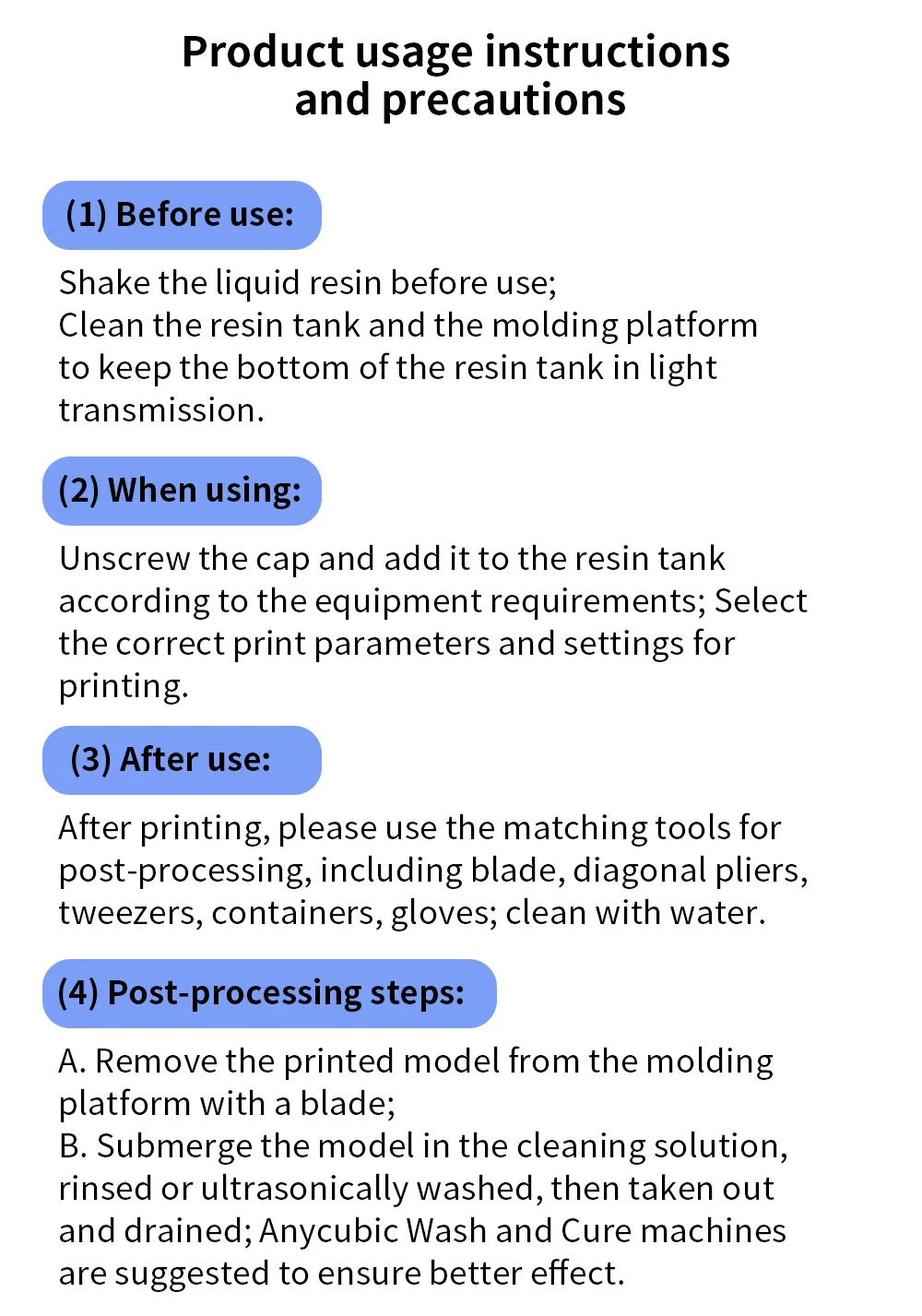 Product usage instructions and precautions

(1) Before use:

Shake the liquid resin before use;
Clean the resin tank and the molding platform to keep the bottom of the resin tank in light transmission.

(2) When using:

Unscrew the cap and add it to the resin tank according to the equipment requirements; Select the correct print parameters and settings for printing.

(3) After use:

After printing, please use the matching tools for post-processing, including blade, diagonal pliers, tweezers, containers, gloves; clean with water.

(4) Post-processing steps:

A. Remove the printed model from the molding platform with a blade;
B. Submerge the model in the cleaning solution, rinsed or ultrasonically washed, then taken out and drained; Anycubic Wash and Cure machines are suggested to ensure better effect.