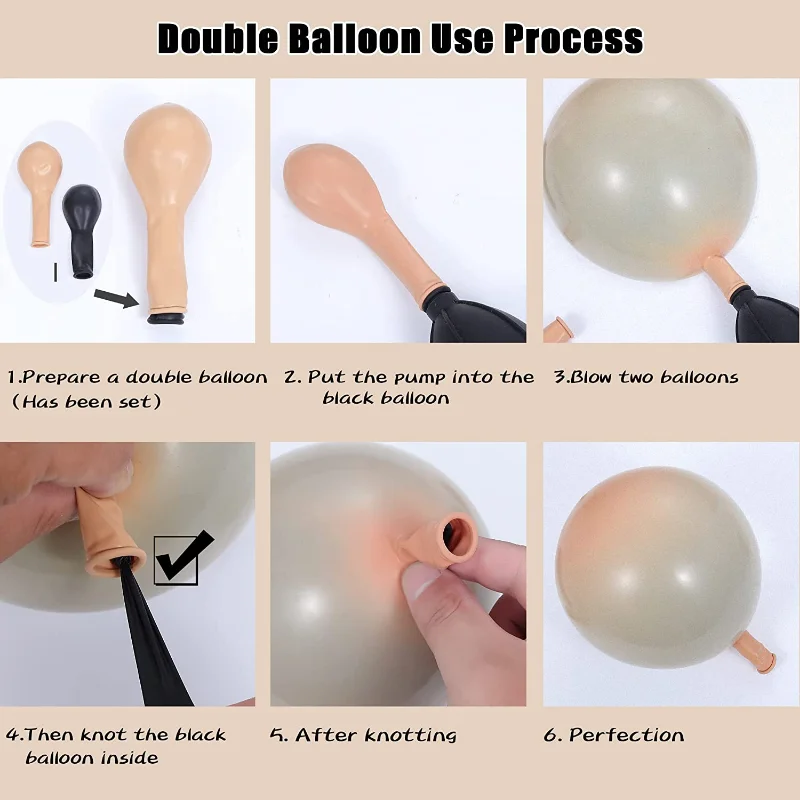 Double Balloon Use Process

1.Prepare a double balloon (Has been set)

2. Put the pump into the black balloon

3.Blow two balloons

4.Then knot the black balloon inside

5. After knotting

6. Perfection