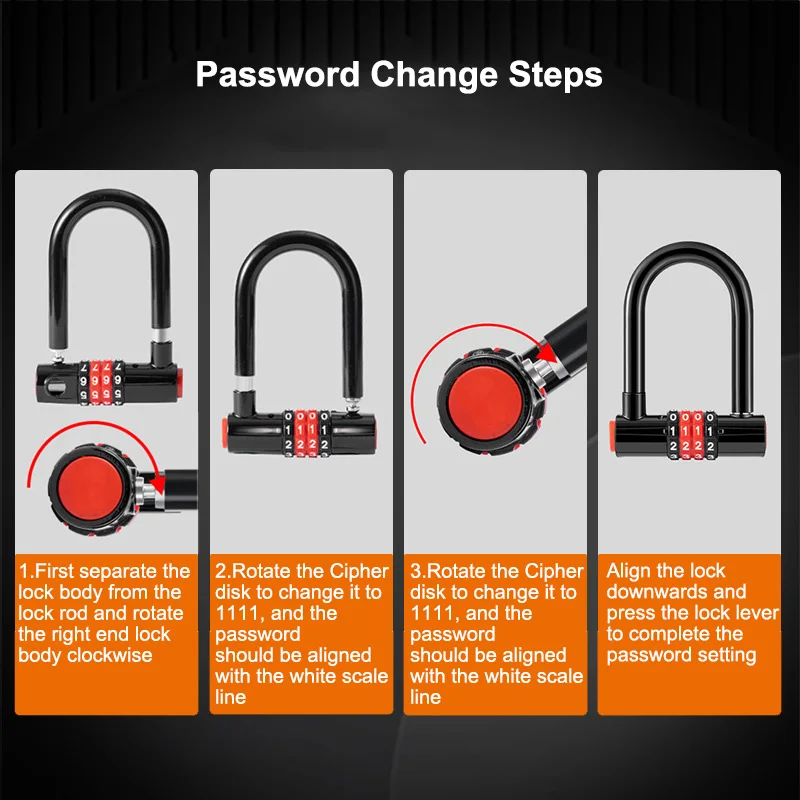 Password Change Steps

1.First separate the lock body from the lock rod and rotate the right end lock body clockwise

2.Rotate the Cipher disk to change it to 1111, and the password should be aligned with the white scale line

3.Rotate the Cipher disk to change it to 1111, and the password should be aligned with the white scale line

Align the lock downwards and press the lock lever to complete the password setting