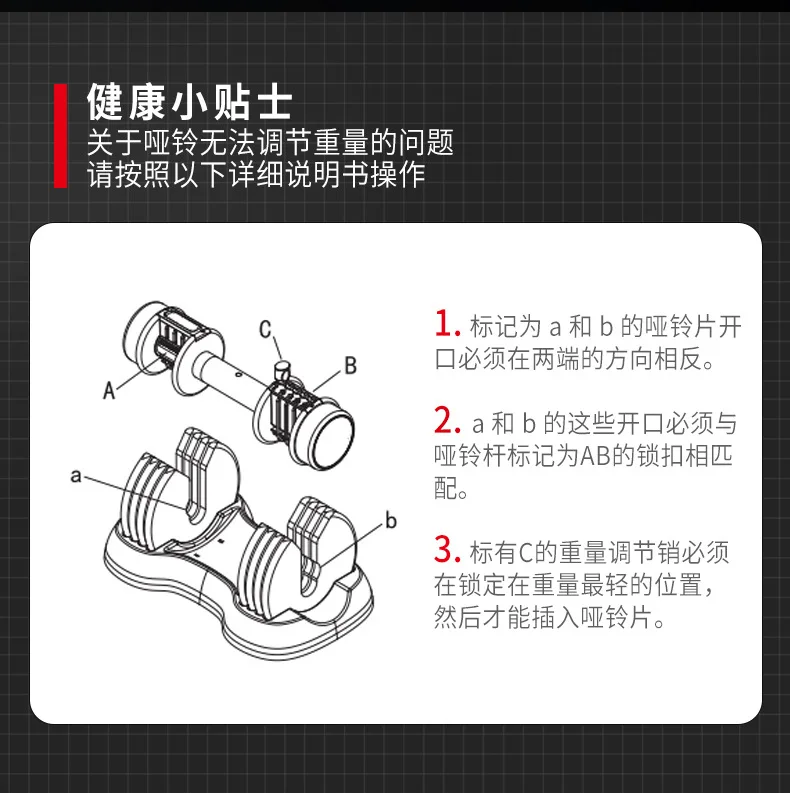 健康小贴士
关于哑铃无法调节重量的问题
请按照以下详细说明书操作

C
B
A
a
b

1. 标记为 a 和 b 的哑铃片开口必须在两端的方向相反。

2. a 和 b 的这些开口必须与哑铃杆标记为AB的锁扣相匹配。

3. 标有C的重量调节销必须在锁定在重量最轻的位置，然后才能插入哑铃片。