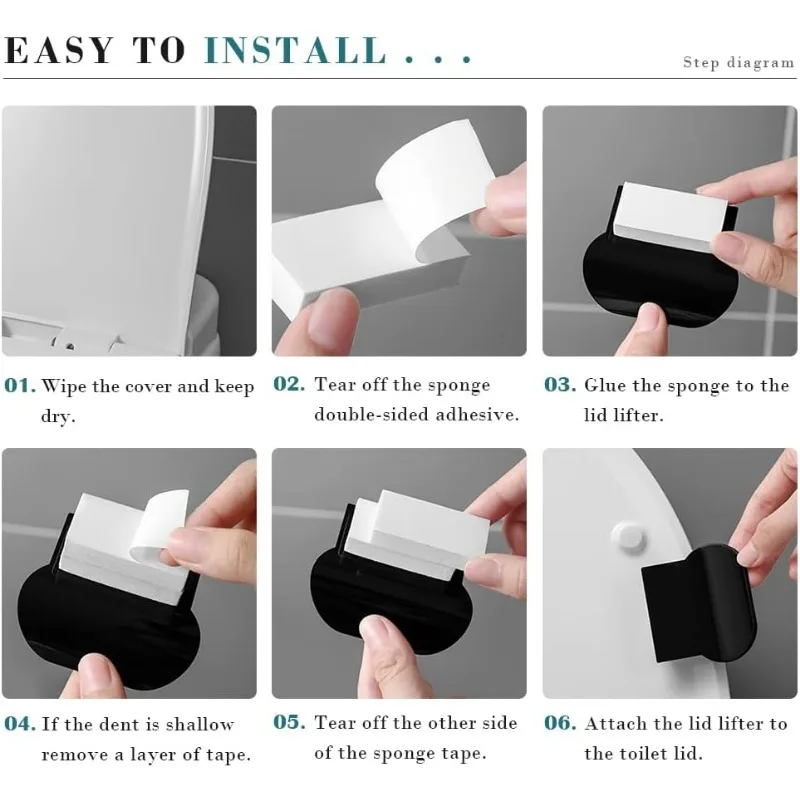 EASY TO INSTALL . . .

Step diagram

01. Wipe the cover and keep dry.

02. Tear off the sponge double-sided adhesive.

03. Glue the sponge to the lid lifter.

04. If the dent is shallow remove a layer of tape.

05. Tear off the other side of the sponge tape.

06. Attach the lid lifter to the toilet lid.