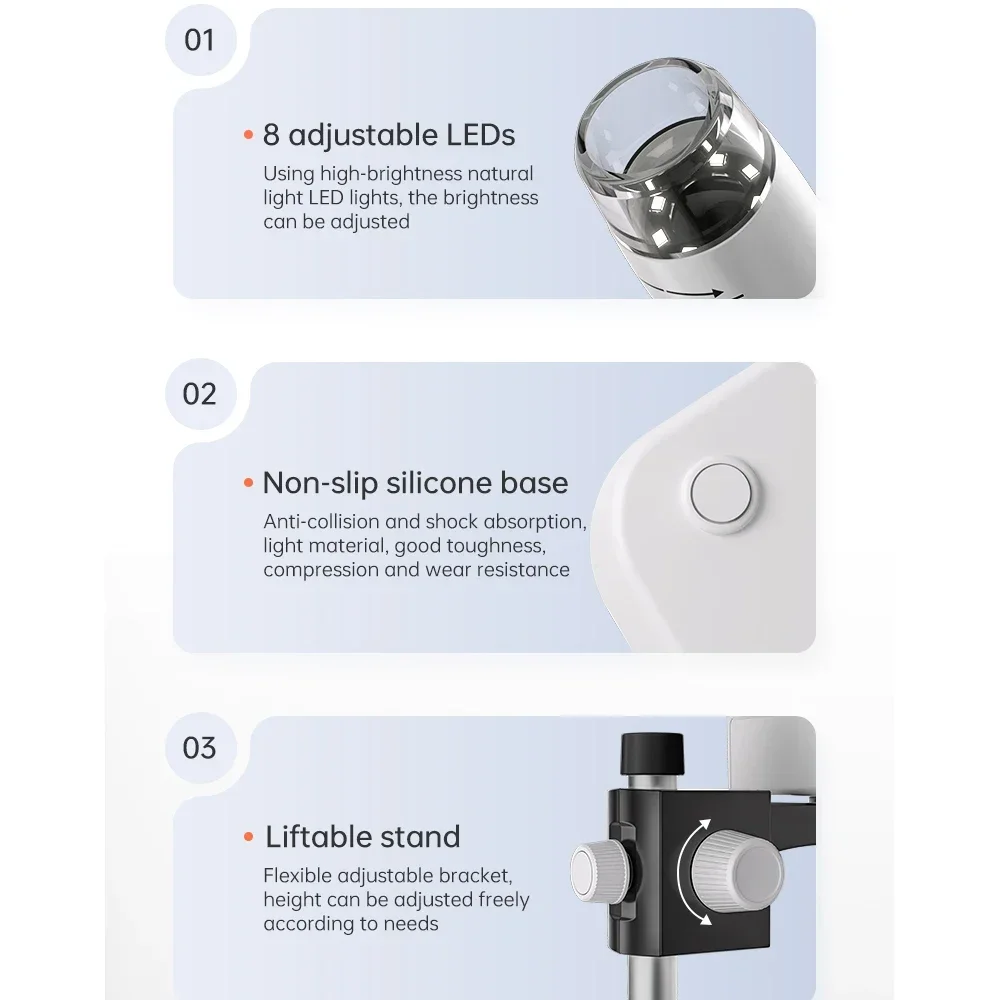 01

• 8 adjustable LEDs

Using high-brightness natural light LED lights, the brightness can be adjusted

02

• Non-slip silicone base

Anti-collision and shock absorption, light material, good toughness, compression and wear resistance

03

• Liftable stand

Flexible adjustable bracket, height can be adjusted freely according to needs