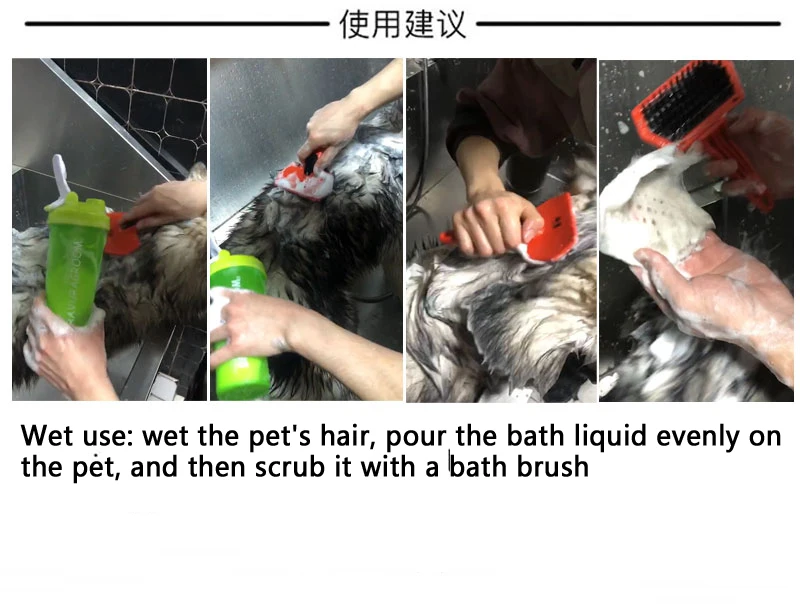 使用建议

Wet use: wet the pet's hair, pour the bath liquid evenly on the pet, and then scrub it with a bath brush