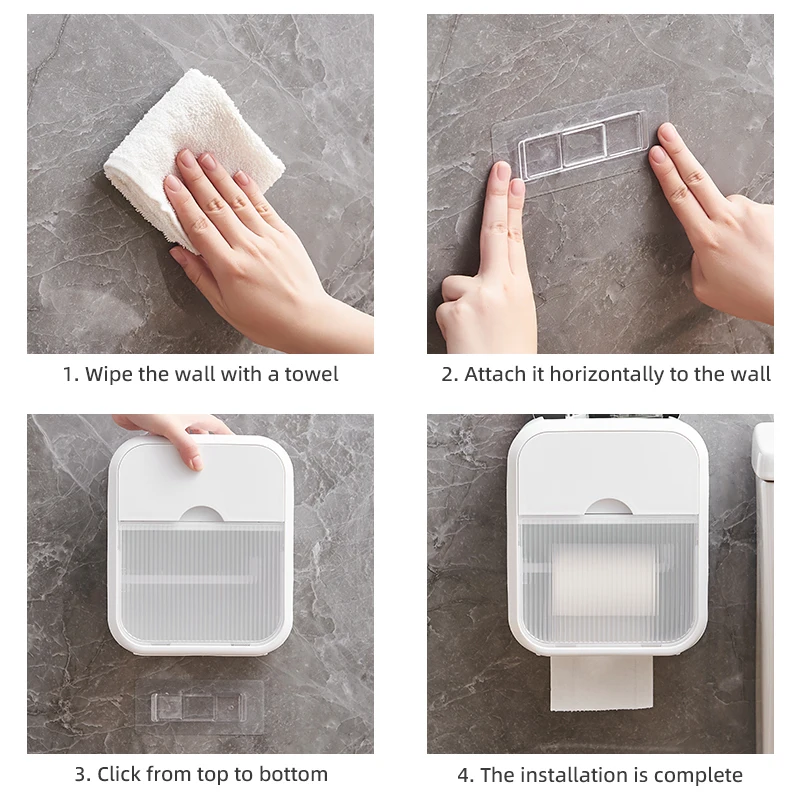 1. Wipe the wall with a towel

2. Attach it horizontally to the wall

3. Click from top to bottom

4. The installation is complete