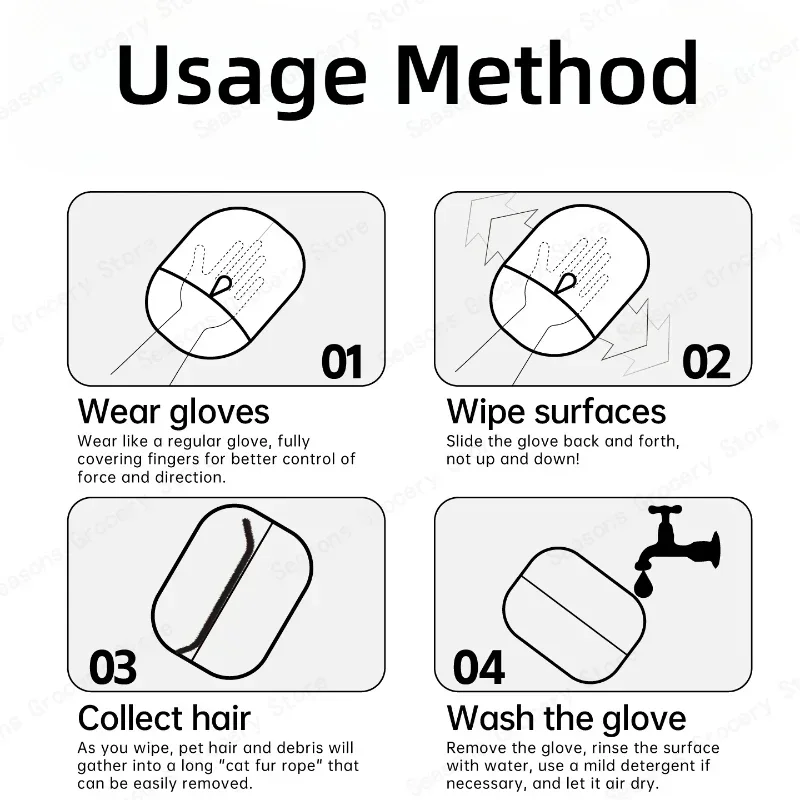 Usage Method

01

Wear gloves
Wear like a regular glove, fully covering fingers for better control of force and direction.

02

Wipe surfaces
Slide the glove back and forth, not up and down!

03

Collect hair
As you wipe, pet hair and debris will gather into a long "cat fur rope" that can be easily removed.

04

Wash the glove
Remove the glove, rinse the surface with water, use a mild detergent if necessary, and let it air dry.

Seasons Grocery Store