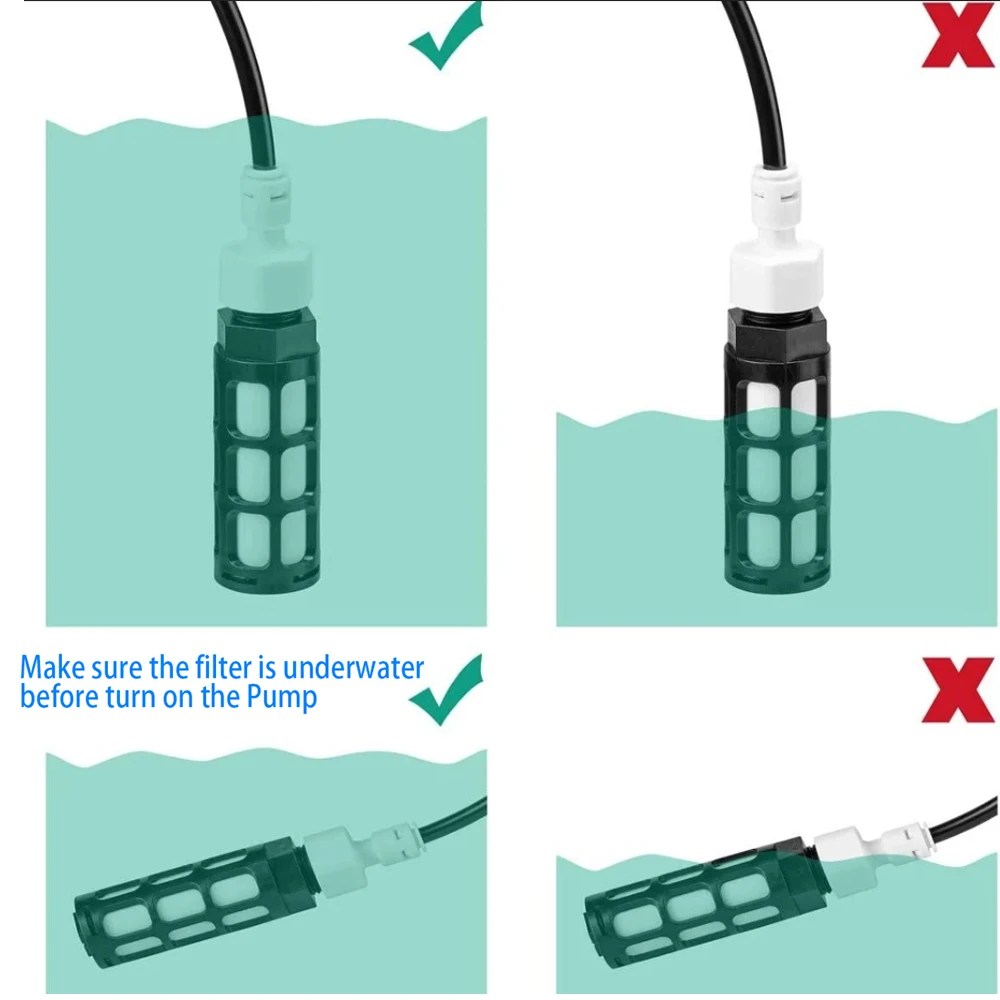 Make sure the filter is underwater before turn on the Pump