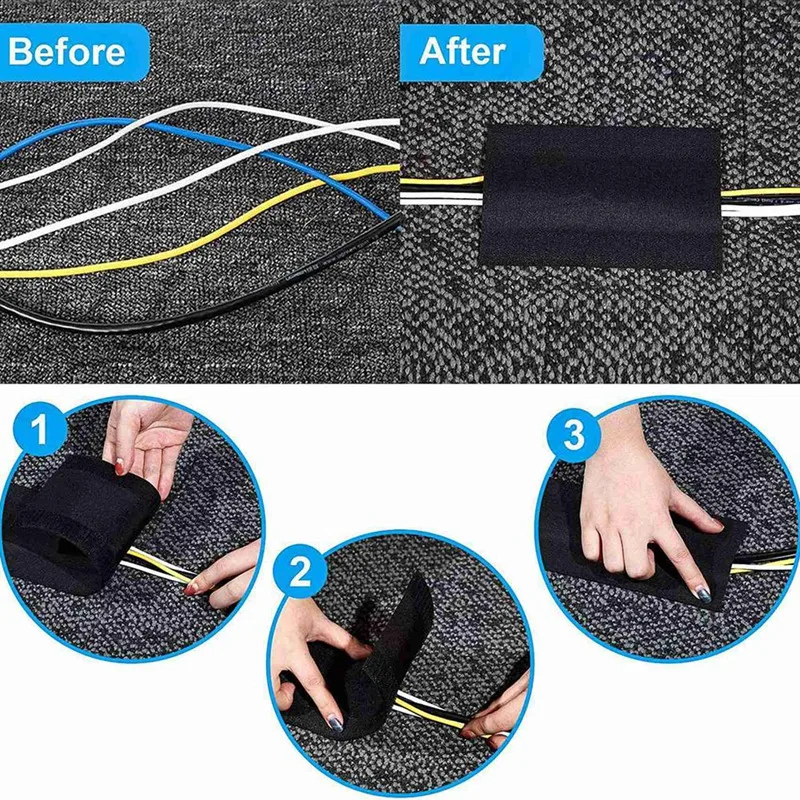 Before

After

1

2

3