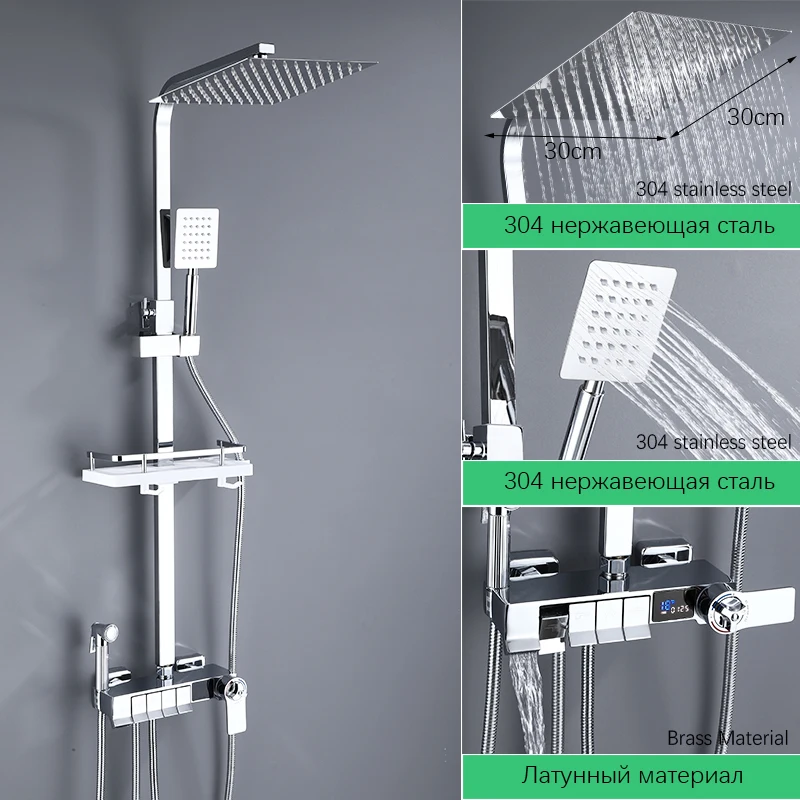 30cm

30cm

304 stainless steel

304 нержавеющая сталь

304 stainless steel

304 нержавеющая сталь

Brass Material

Латунный материал