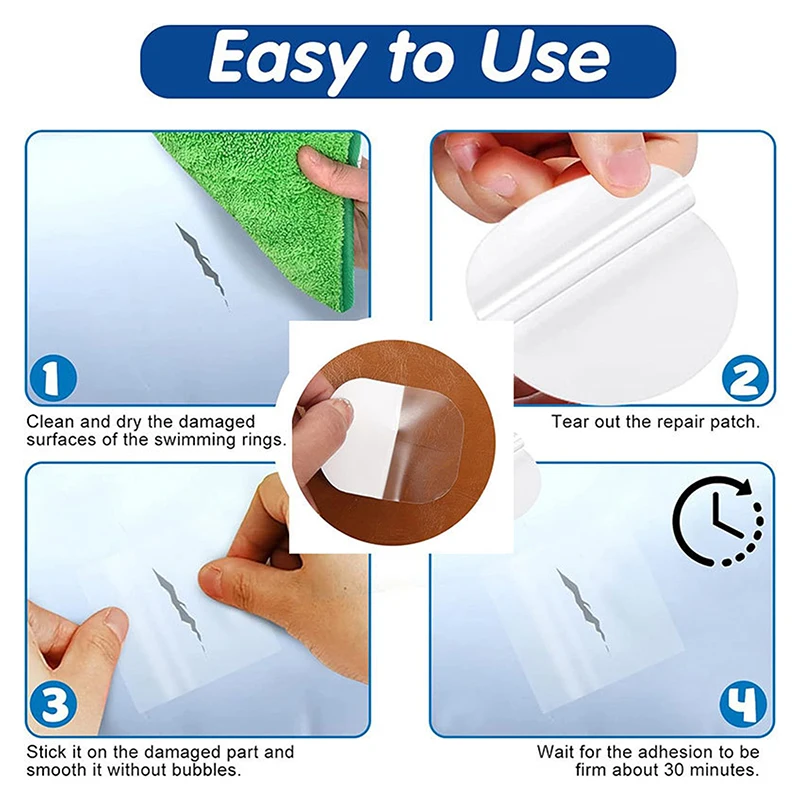 Easy to Use

1

Clean and dry the damaged surfaces of the swimming rings.

2

Tear out the repair patch.

3

Stick it on the damaged part and smooth it without bubbles.

4

Wait for the adhesion to be firm about 30 minutes.