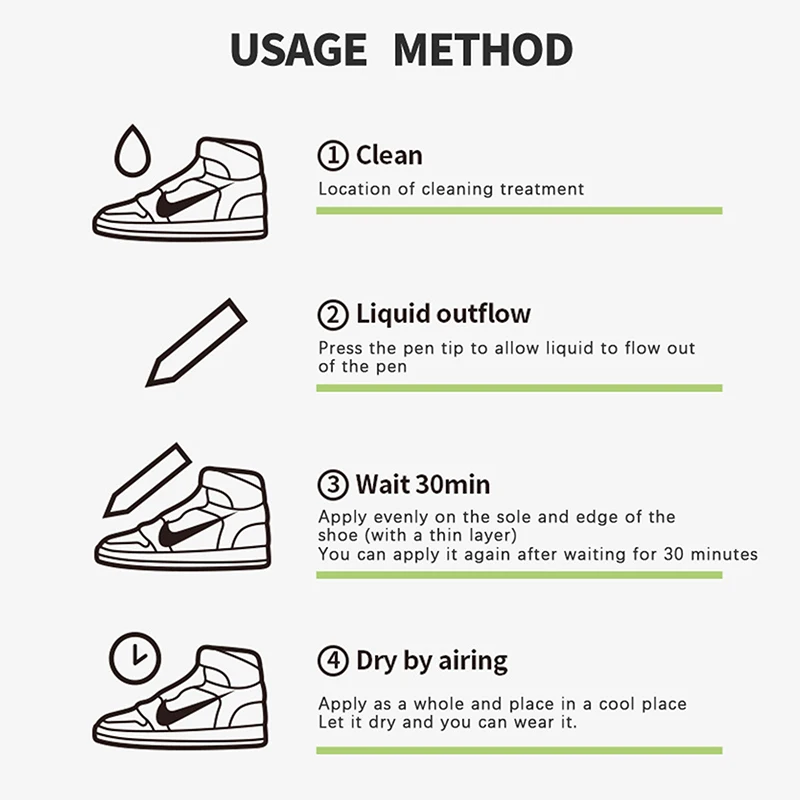 USAGE METHOD

① Clean

Location of cleaning treatment

② Liquid outflow

Press the pen tip to allow liquid to flow out of the pen

③ Wait 30min

Apply evenly on the sole and edge of the shoe (with a thin layer)
You can apply it again after waiting for 30 minutes

④ Dry by airing

Apply as a whole and place in a cool place
Let it dry and you can wear it.