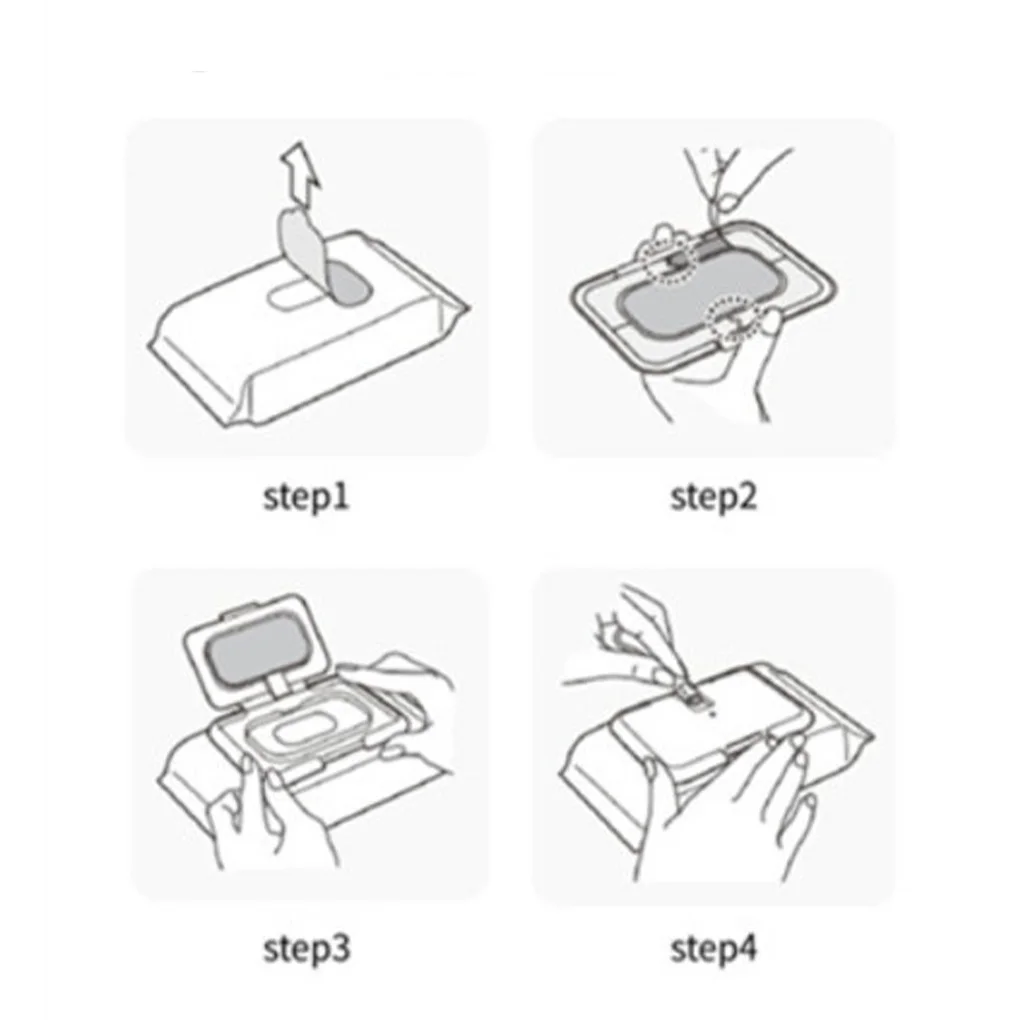 step1

step2

step3

step4