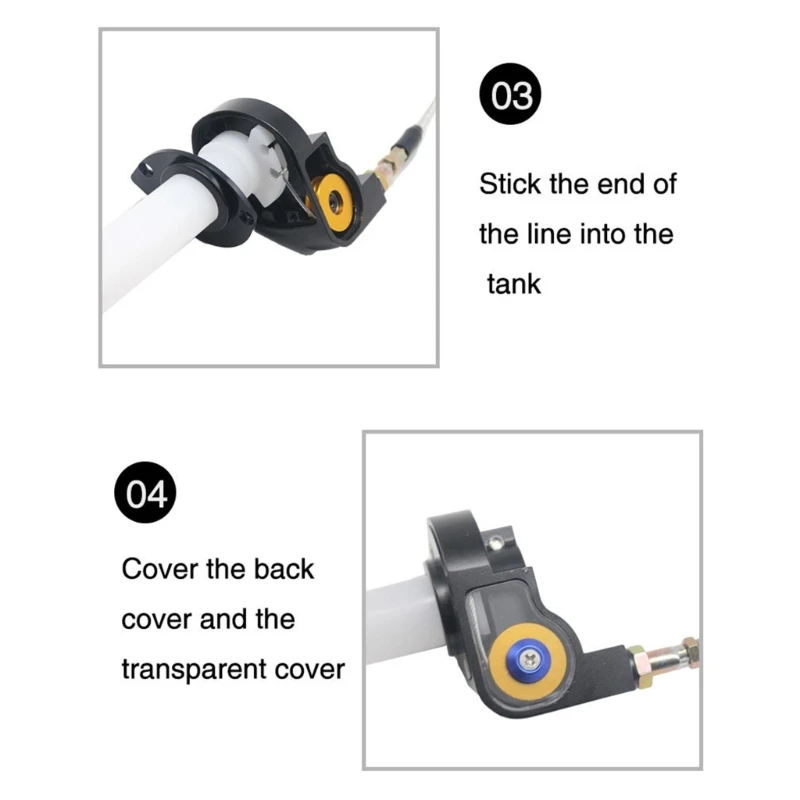 03

Stick the end of the line into the tank

04

Cover the back cover and the transparent cover