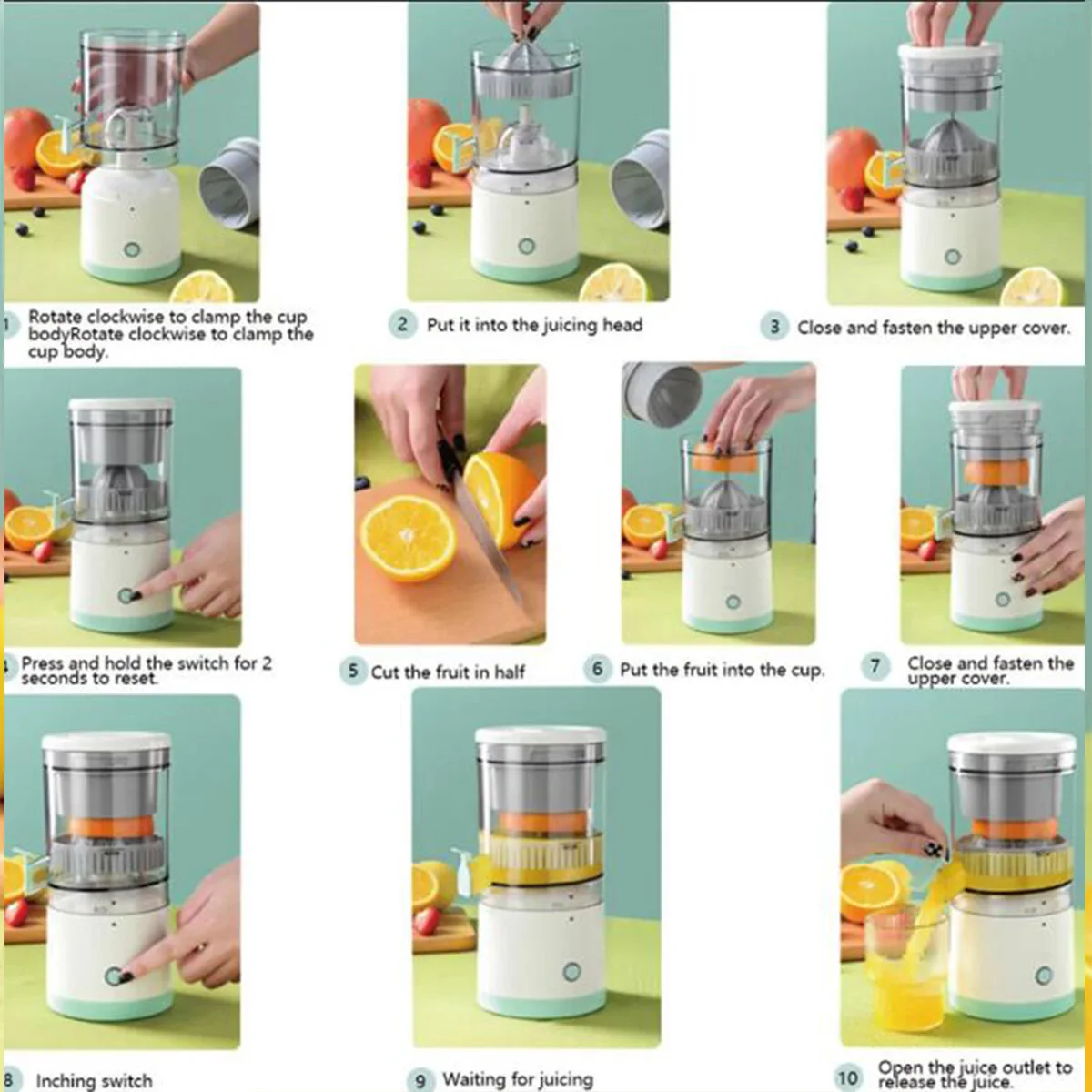 1 Rotate clockwise to clamp the cup bodyRotate clockwise to clamp the cup body.

2 Put it into the juicing head

3 Close and fasten the upper cover.

4 Press and hold the switch for 2 seconds to reset.

5 Cut the fruit in half

6 Put the fruit into the cup.

7 Close and fasten the upper cover.

8 Inching switch

9 Waiting for juicing

10 Open the juice outlet to release the juice.