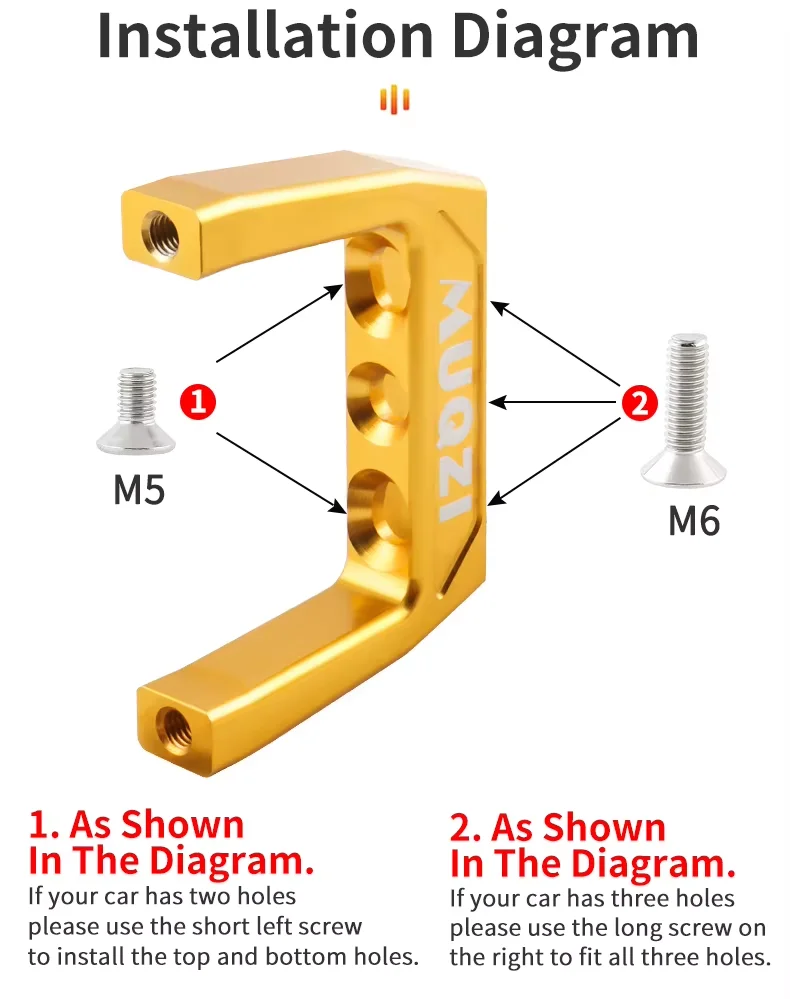 Installation Diagram

MUQZI

1

M5

2

M6

1. As Shown In The Diagram.
If your car has two holes please use the short left screw to install the top and bottom holes.

2. As Shown In The Diagram.
If your car has three holes please use the long screw on the right to fit all three holes.