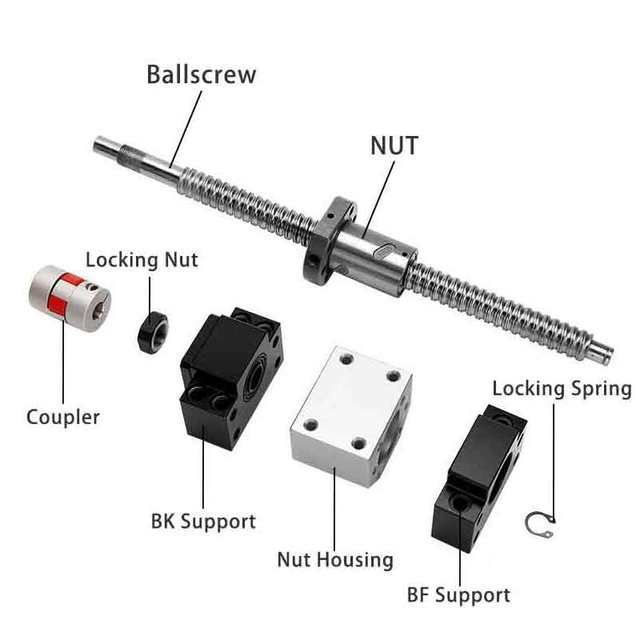 Ballscrew

NUT

Locking Nut

Coupler

Locking Spring

BK Support

Nut Housing

BF Support