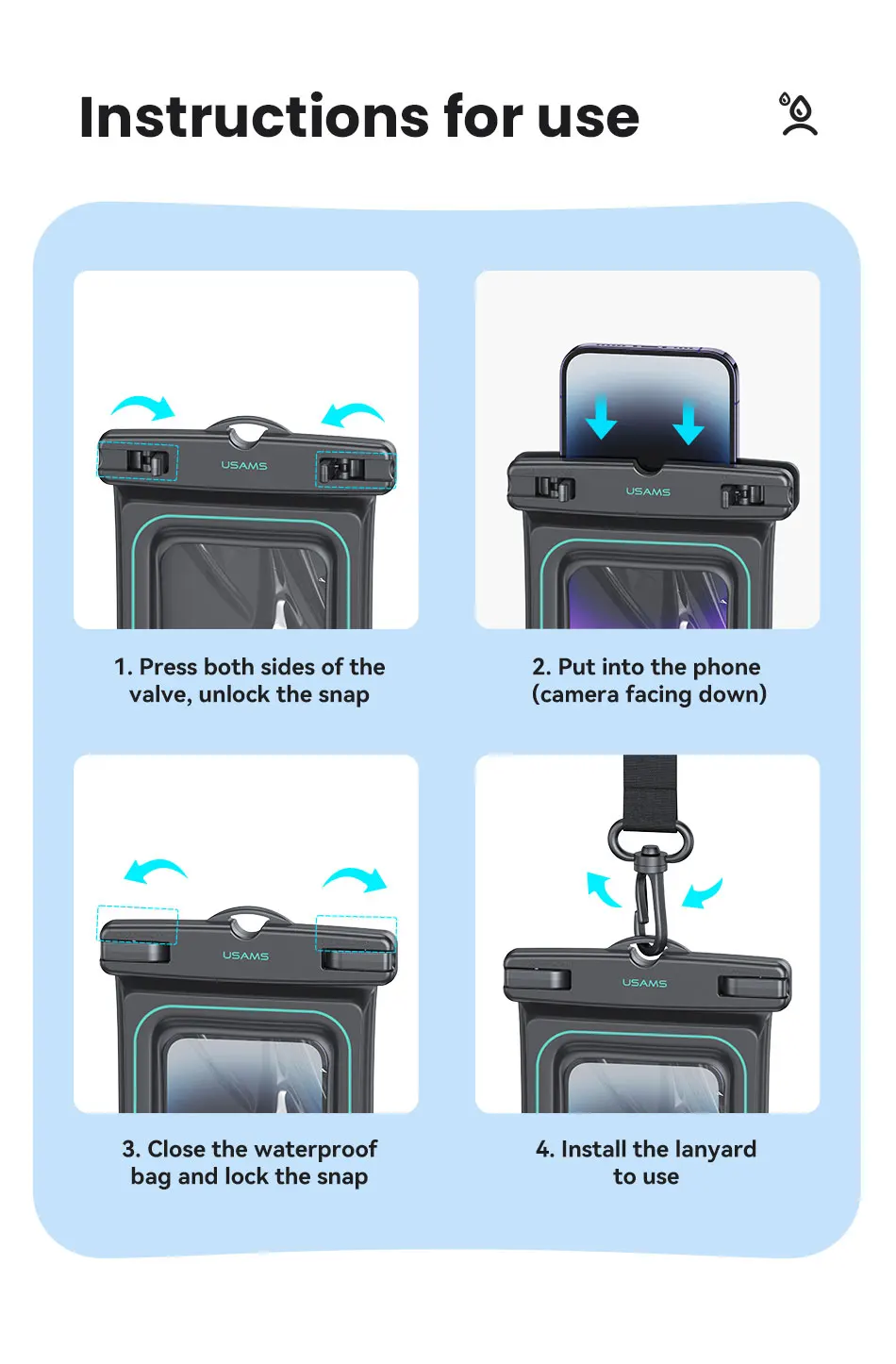 Instructions for use

USAMS

1. Press both sides of the valve, unlock the snap

USAMS

2. Put into the phone (camera facing down)

USAMS

3. Close the waterproof bag and lock the snap

USAMS

4. Install the lanyard to use