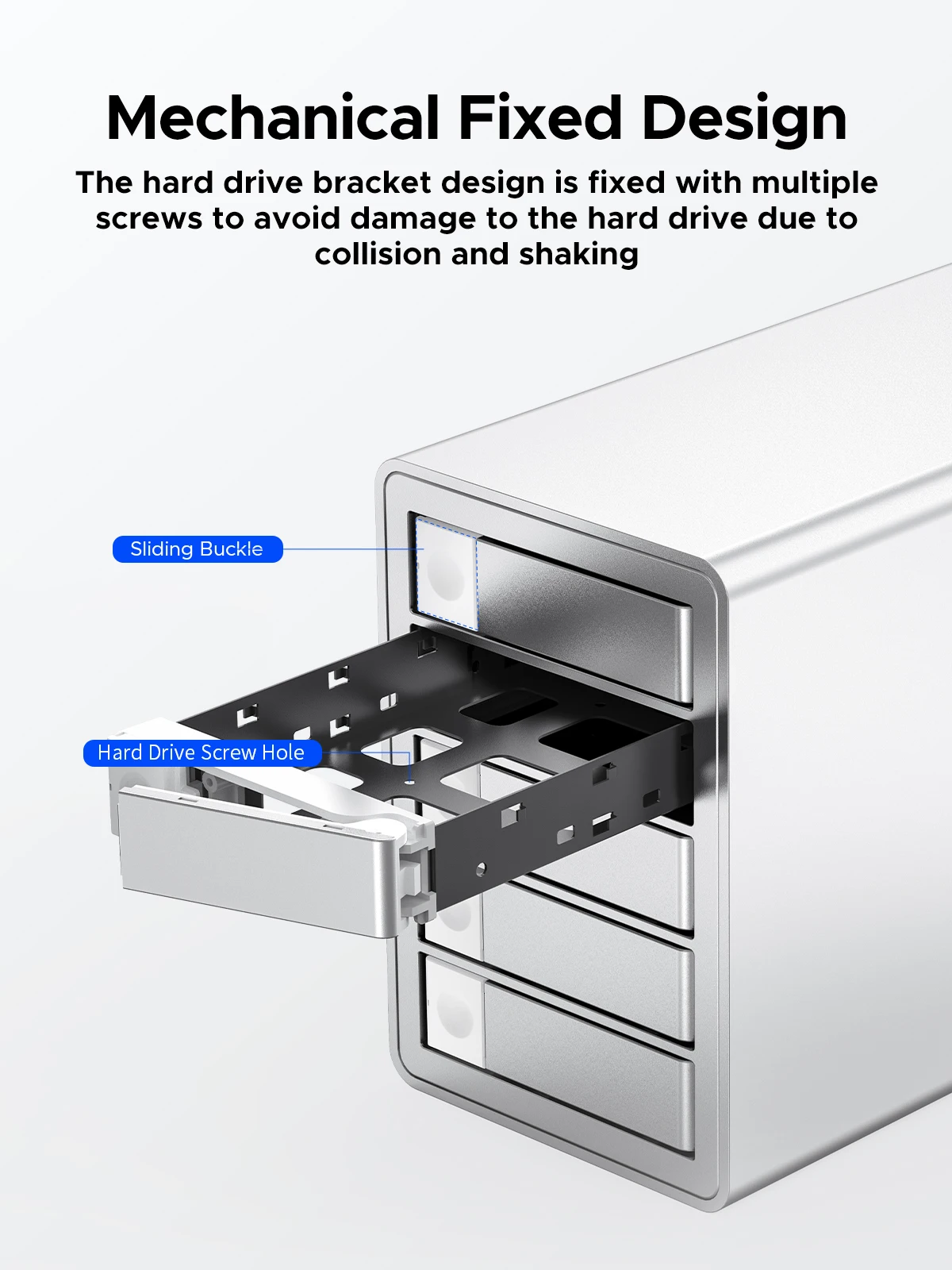 Mechanical Fixed Design

The hard drive bracket design is fixed with multiple screws to avoid damage to the hard drive due to collision and shaking

Sliding Buckle

Hard Drive Screw Hole