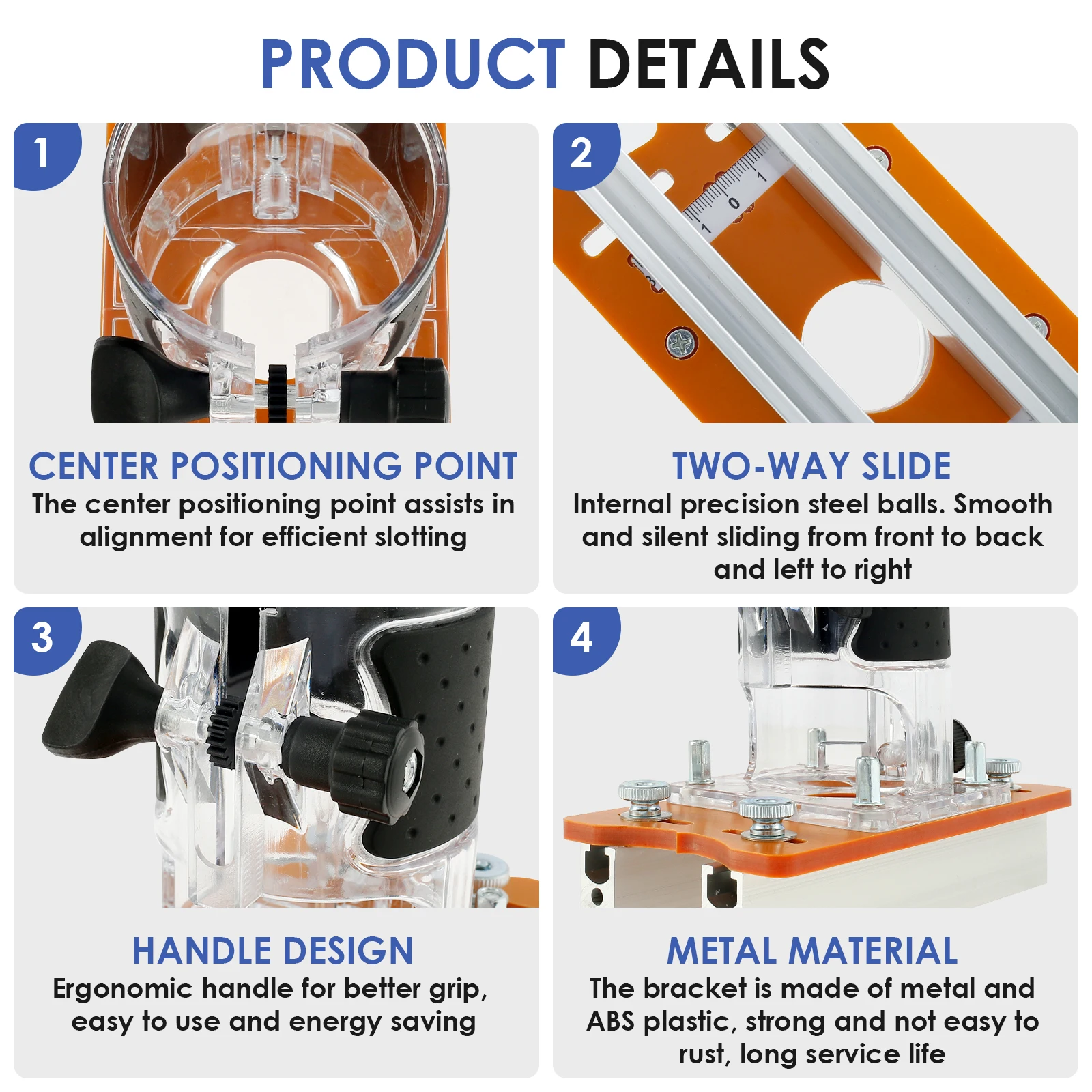 PRODUCT DETAILS

1

CENTER POSITIONING POINT
The center positioning point assists in alignment for efficient slotting

2

1 0 1

TWO-WAY SLIDE
Internal precision steel balls. Smooth and silent sliding from front to back and left to right

3

HANDLE DESIGN
Ergonomic handle for better grip, easy to use and energy saving

4

METAL MATERIAL
The bracket is made of metal and ABS plastic, strong and not easy to rust, long service life