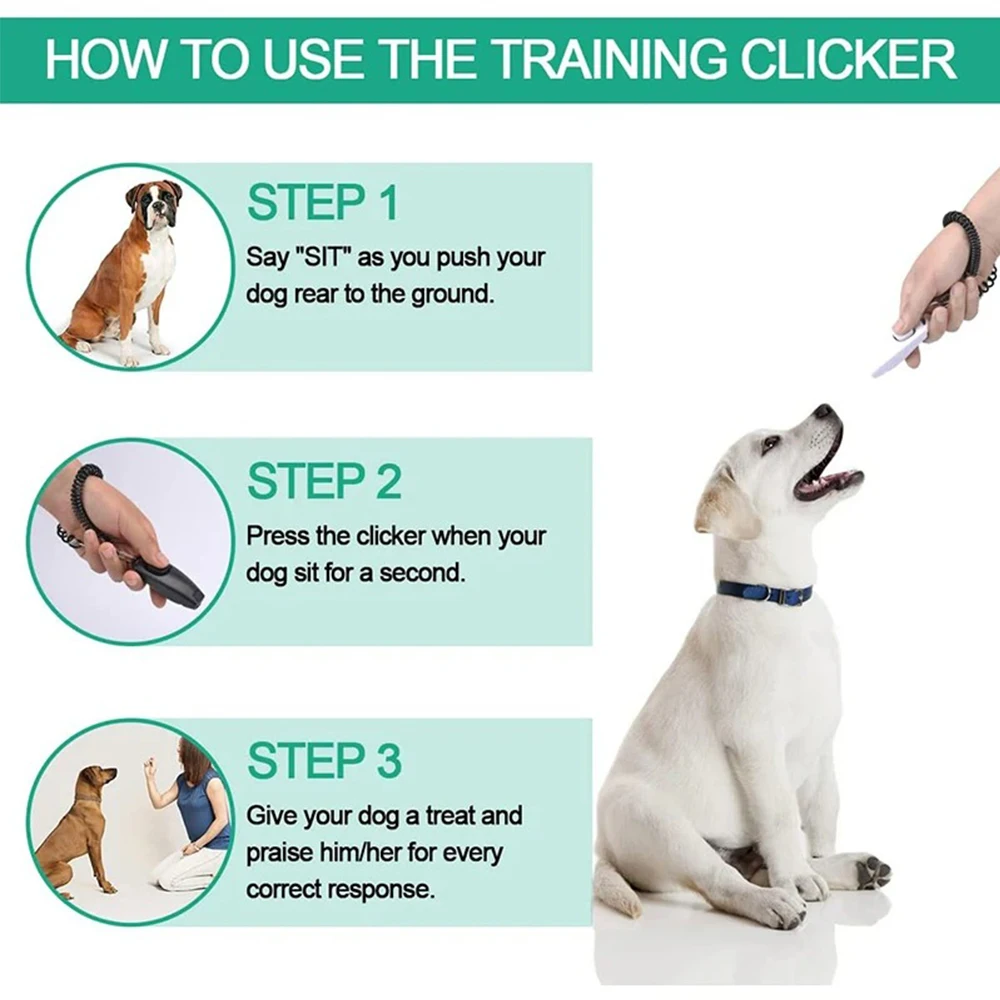 HOW TO USE THE TRAINING CLICKER

STEP 1
Say "SIT" as you push your dog rear to the ground.

STEP 2
Press the clicker when your dog sit for a second.

STEP 3
Give your dog a treat and praise him/her for every correct response.