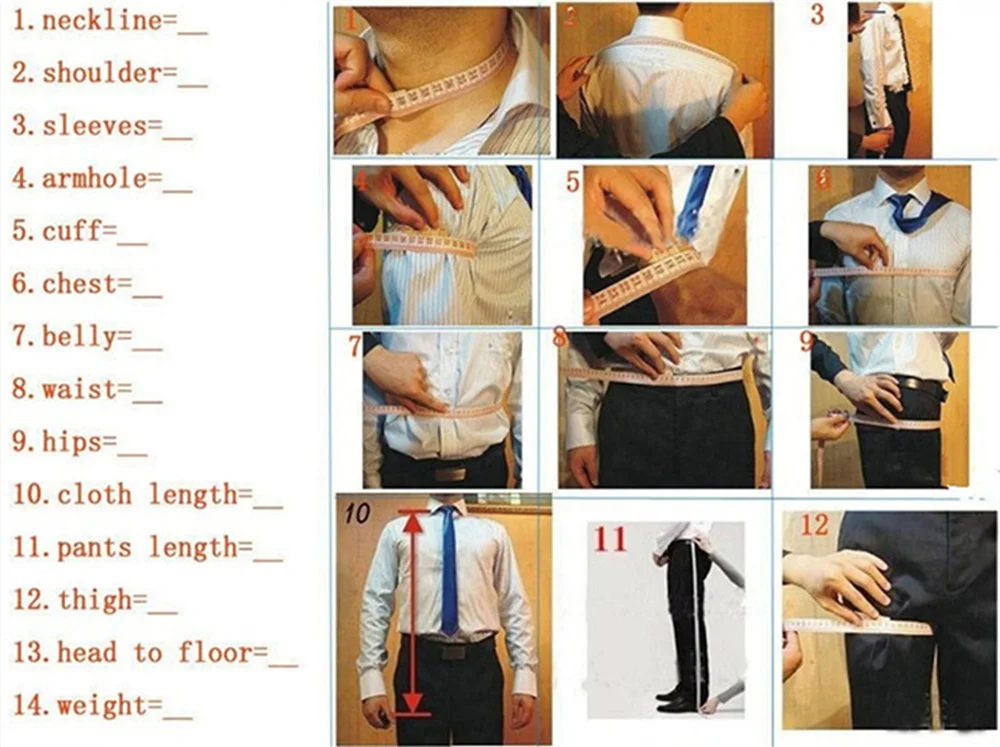 1. neckline=__
2. shoulder=__
3. sleeves=__
4. armhole=__
5. cuff=__
6. chest=__
7. belly=__
8. waist=__
9. hips=__
10. cloth length=__
11. pants length=__
12. thigh=__
13. head to floor=__
14. weight=__

1
2
3
4
5
6
7
8
9
10
11
12