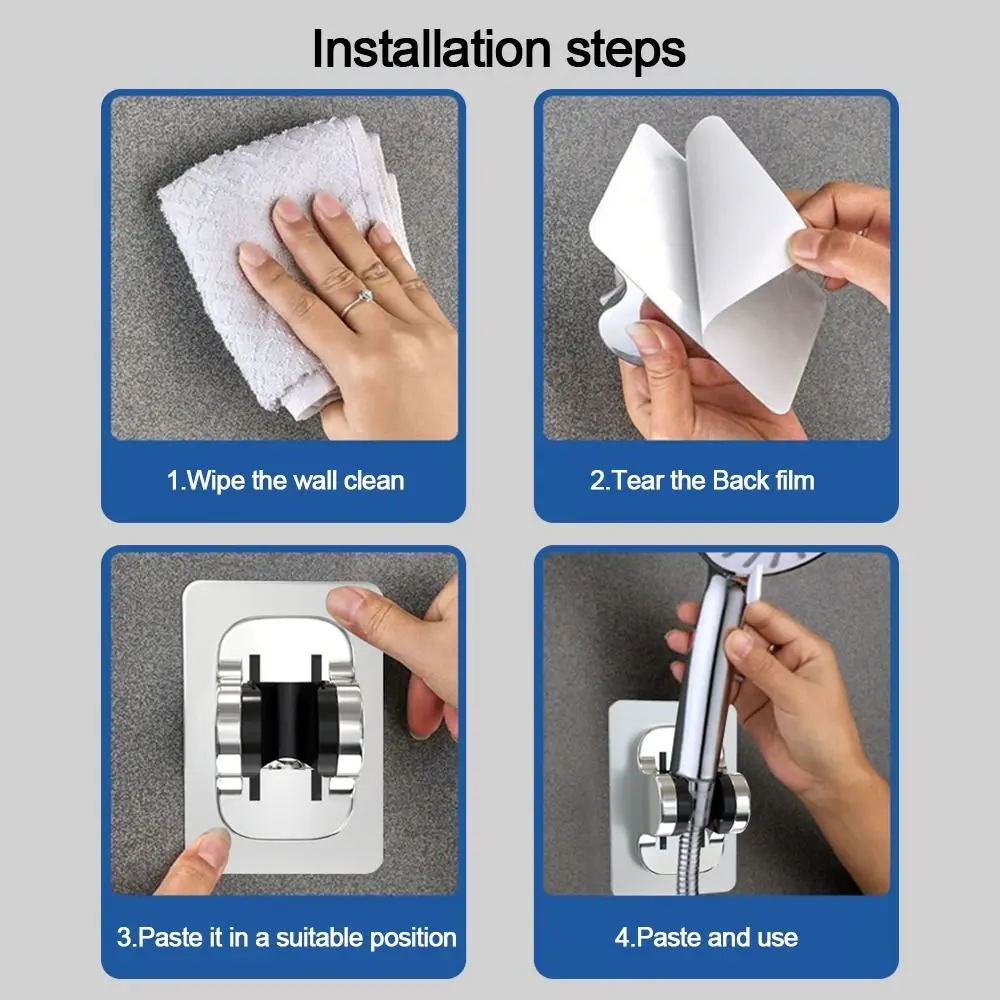 Installation steps

1.Wipe the wall clean

2.Tear the Back film

3.Paste it in a suitable position

4.Paste and use