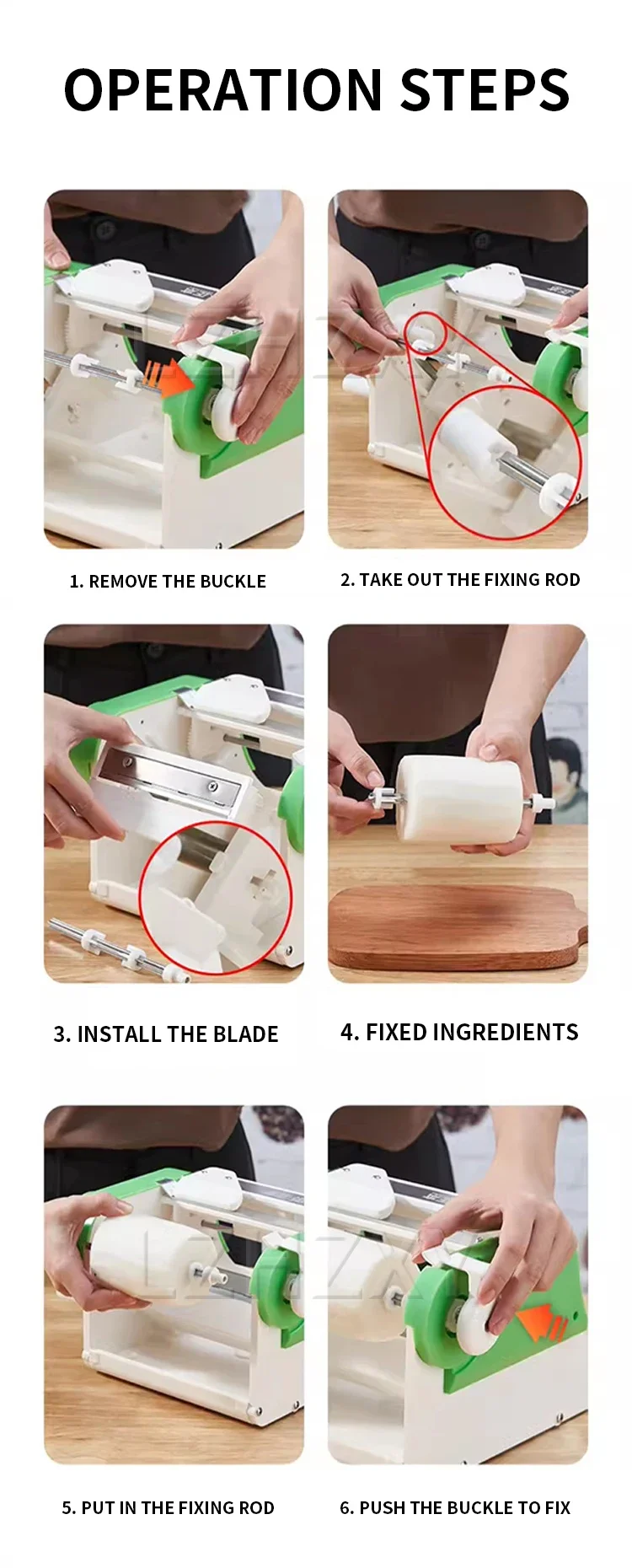 OPERATION STEPS

1. REMOVE THE BUCKLE

2. TAKE OUT THE FIXING ROD

3. INSTALL THE BLADE

4. FIXED INGREDIENTS

5. PUT IN THE FIXING ROD

6. PUSH THE BUCKLE TO FIX