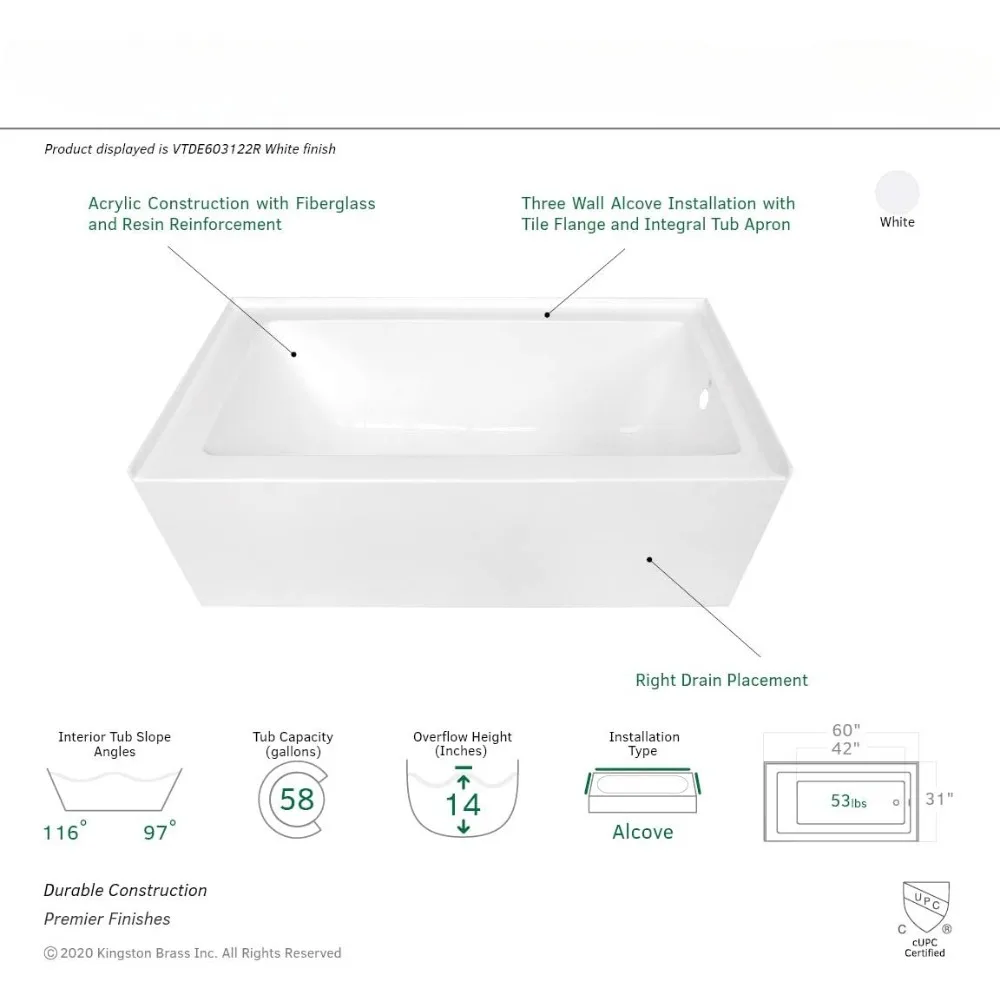 Product displayed is VTDE603122R White finish

Acrylic Construction with Fiberglass and Resin Reinforcement

Three Wall Alcove Installation with Tile Flange and Integral Tub Apron

White

Right Drain Placement

Interior Tub Slope Angles

116° 97°

Tub Capacity (gallons)

58

Overflow Height (Inches)

14

Installation Type

Alcove

60"
42"
53lbs
31"

Durable Construction
Premier Finishes

© 2020 Kingston Brass Inc. All Rights Reserved

UPC
C ®
cUPC Certified