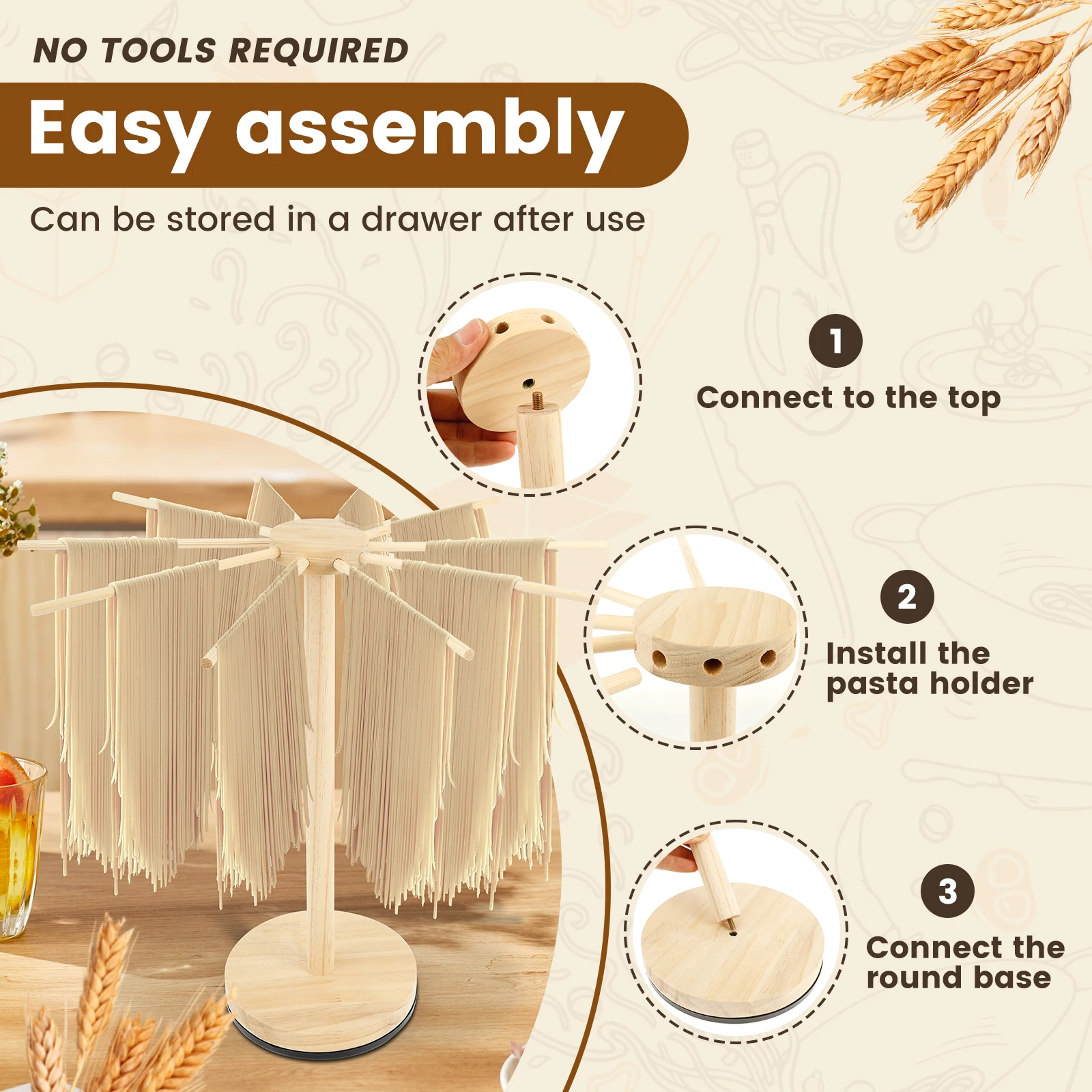 NO TOOLS REQUIRED

Easy assembly

Can be stored in a drawer after use

1

Connect to the top

2

Install the pasta holder

3

Connect the round base