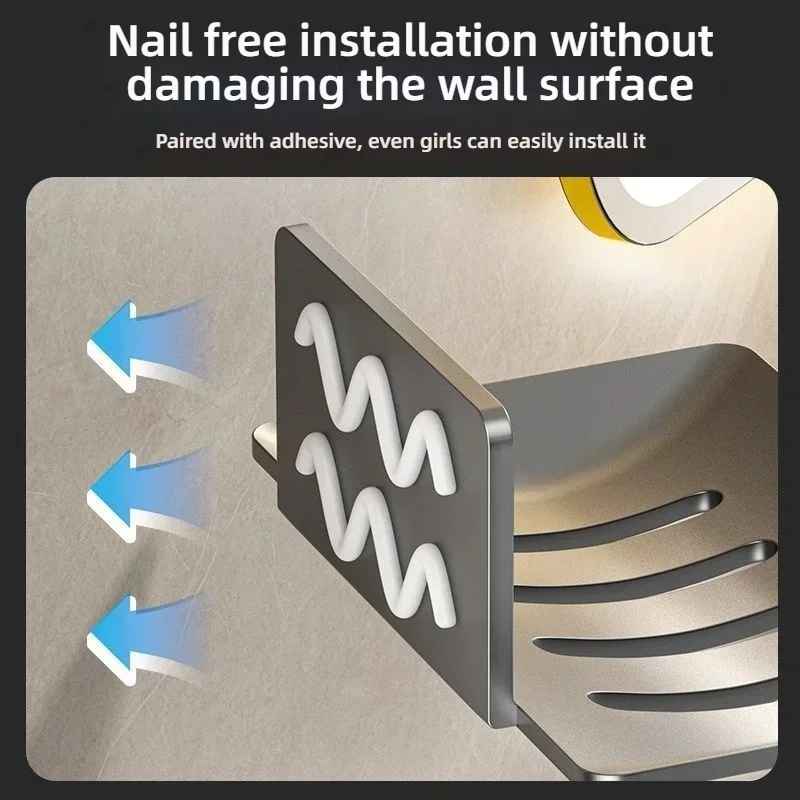 Nail free installation without damaging the wall surface

Paired with adhesive, even girls can easily install it