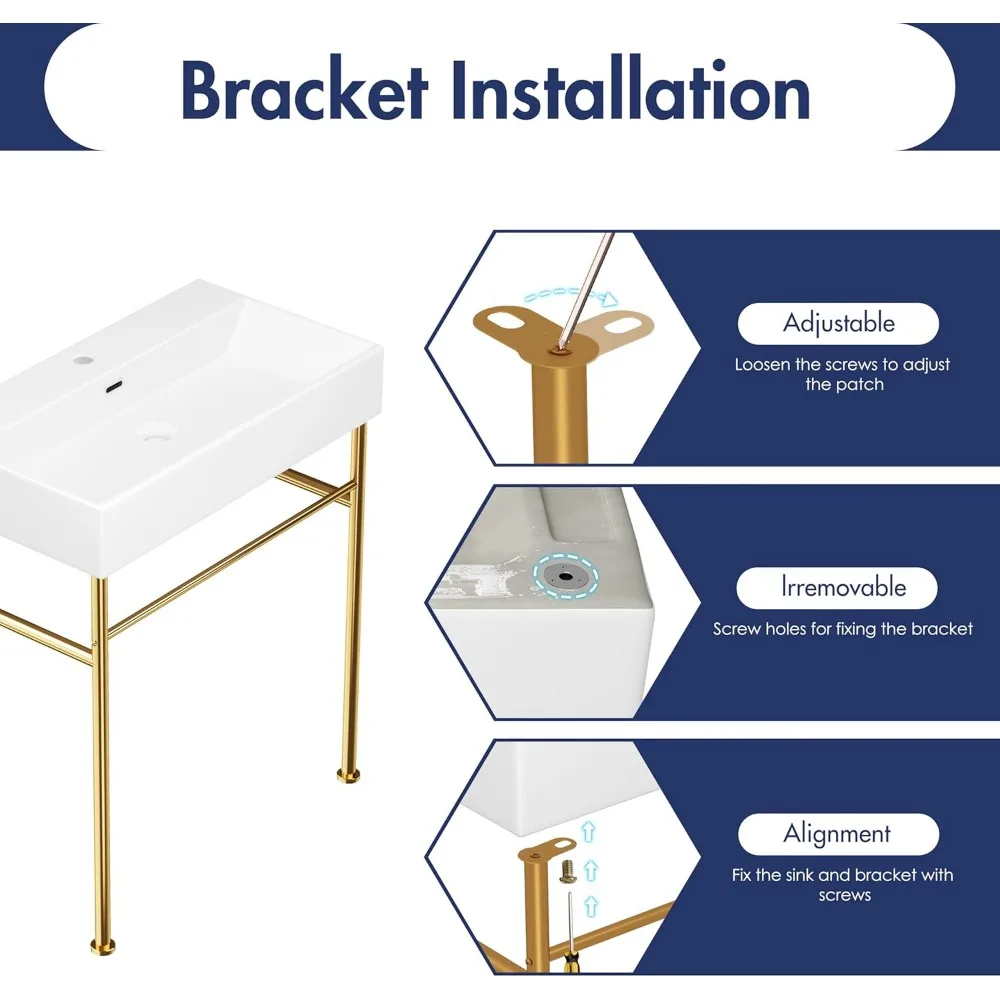 Bracket Installation

Adjustable

Loosen the screws to adjust the patch

Irremovable

Screw holes for fixing the bracket

Alignment

Fix the sink and bracket with screws