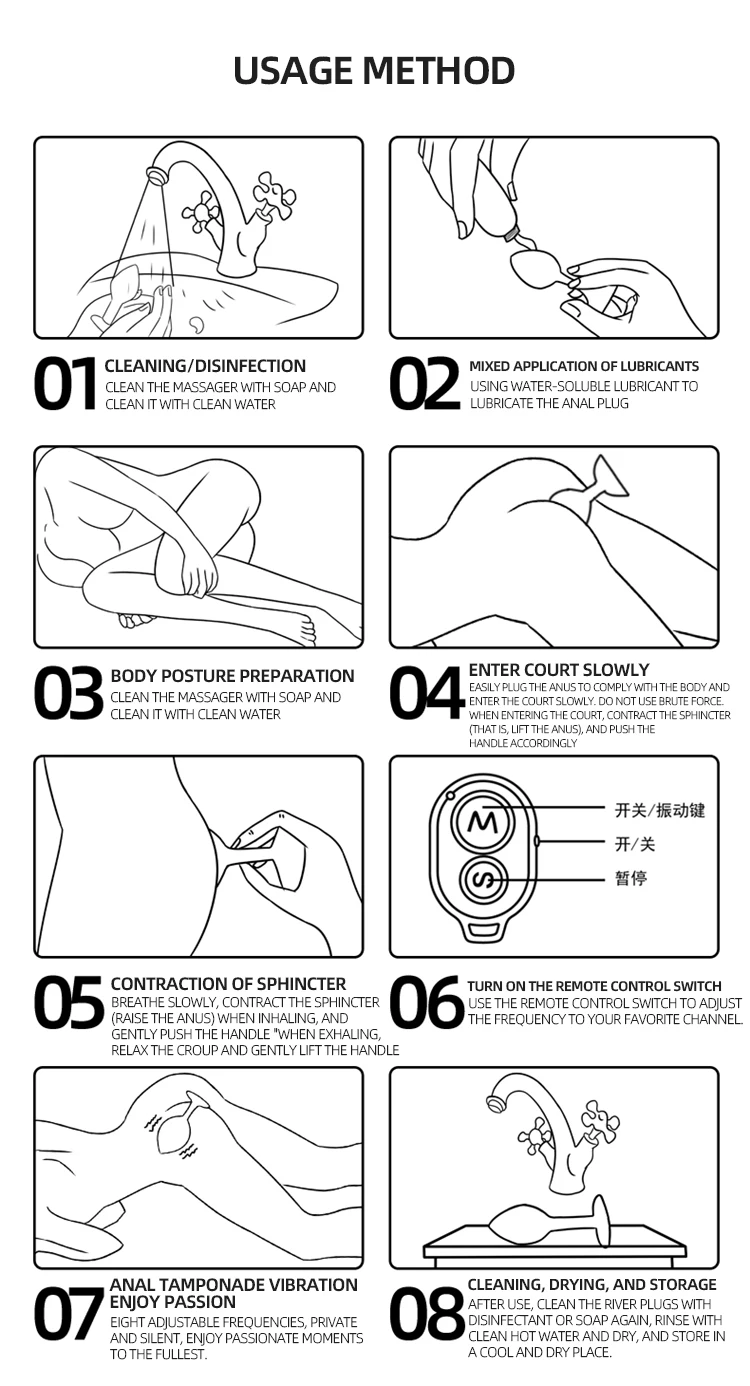 USAGE METHOD

01 CLEANING/DISINFECTION
CLEAN THE MASSAGER WITH SOAP AND CLEAN IT WITH CLEAN WATER

02 MIXED APPLICATION OF LUBRICANTS
USING WATER-SOLUBLE LUBRICANT TO LUBRICATE THE ANAL PLUG

03 BODY POSTURE PREPARATION
CLEAN THE MASSAGER WITH SOAP AND CLEAN IT WITH CLEAN WATER

04 ENTER COURT SLOWLY
EASILY PLUG THE ANUS TO COMPLY WITH THE BODY AND ENTER THE COURT SLOWLY. DO NOT USE BRUTE FORCE. WHEN ENTERING THE COURT, CONTRACT THE SPHINCTER (THAT IS, LIFT THE ANUS), AND PUSH THE HANDLE ACCORDINGLY

M
S
开关/振动键
开/关
暂停

05 CONTRACTION OF SPHINCTER
BREATHE SLOWLY, CONTRACT THE SPHINCTER (RAISE THE ANUS) WHEN INHALING, AND GENTLY PUSH THE HANDLE "WHEN EXHALING, RELAX THE CROUP AND GENTLY LIFT THE HANDLE

06 TURN ON THE REMOTE CONTROL SWITCH
USE THE REMOTE CONTROL SWITCH TO ADJUST THE FREQUENCY TO YOUR FAVORITE CHANNEL.

07 ANAL TAMPONADE VIBRATION ENJOY PASSION
EIGHT ADJUSTABLE FREQUENCIES, PRIVATE AND SILENT, ENJOY PASSIONATE MOMENTS TO THE FULLEST.

08 CLEANING, DRYING, AND STORAGE
AFTER USE, CLEAN THE RIVER PLUGS WITH DISINFECTANT OR SOAP AGAIN, RINSE WITH CLEAN HOT WATER AND DRY, AND STORE IN A COOL AND DRY PLACE.