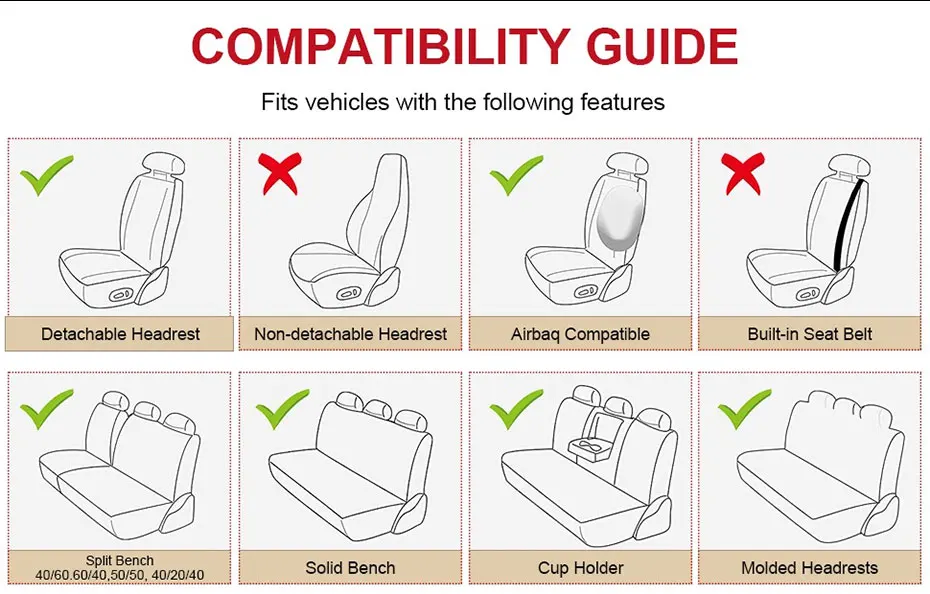 COMPATIBILITY GUIDE

Fits vehicles with the following features

Detachable Headrest

Non-detachable Headrest

Airbaq Compatible

Built-in Seat Belt

Split Bench
40/60.60/40,50/50, 40/20/40

Solid Bench

Cup Holder

Molded Headrests