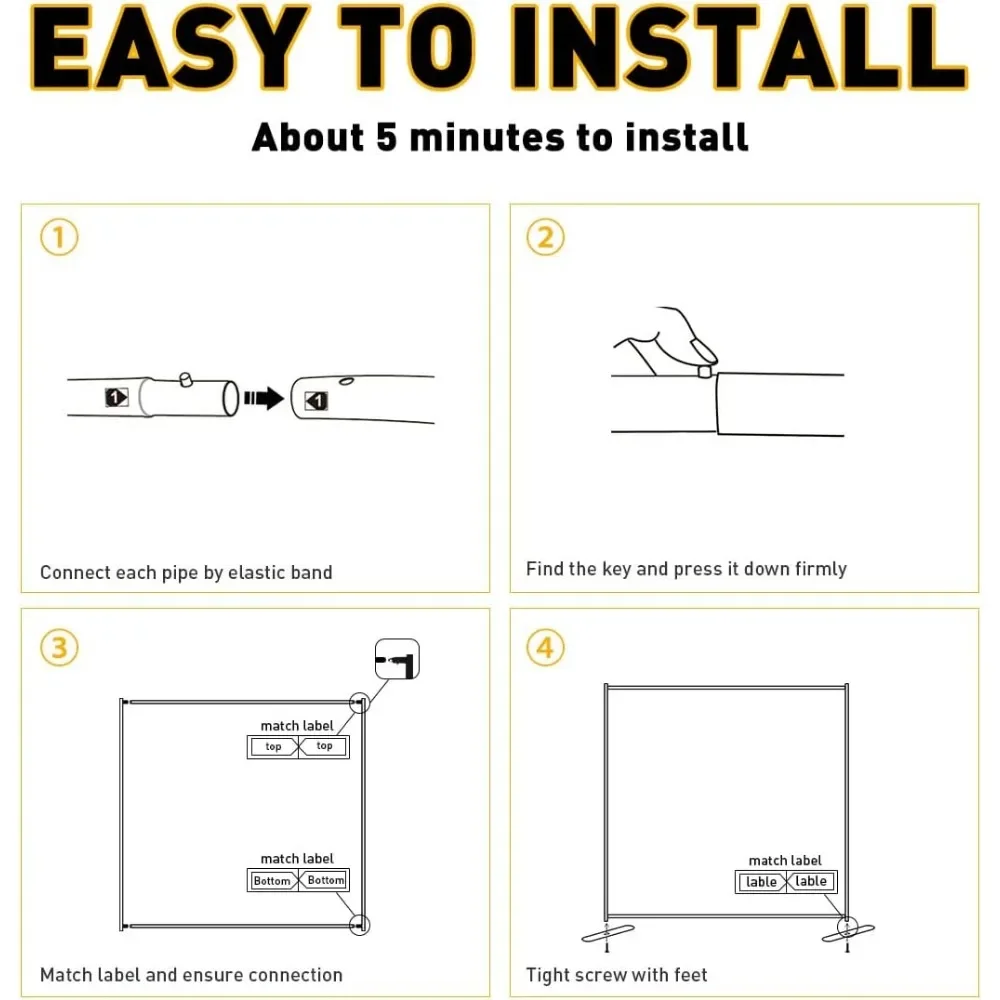 EASY TO INSTALL

About 5 minutes to install

①

1 1

Connect each pipe by elastic band

②

Find the key and press it down firmly

③

match label

top top

match label

Bottom Bottom

Match label and ensure connection

④

match label

lable lable

Tight screw with feet