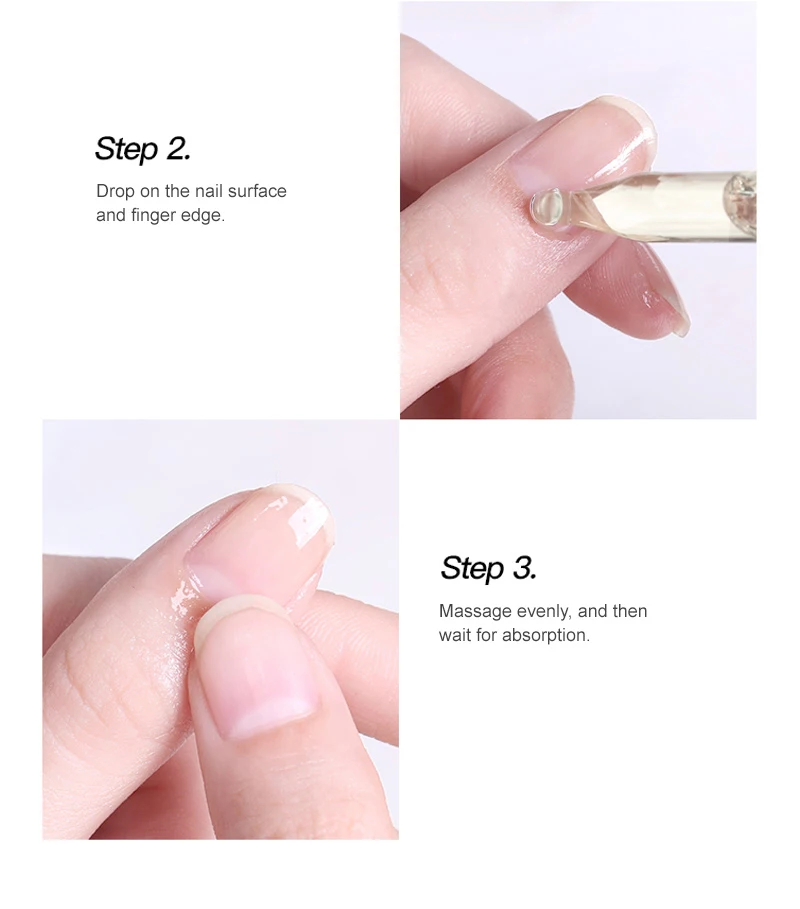 Step 2.

Drop on the nail surface and finger edge.

Step 3.

Massage evenly, and then wait for absorption.