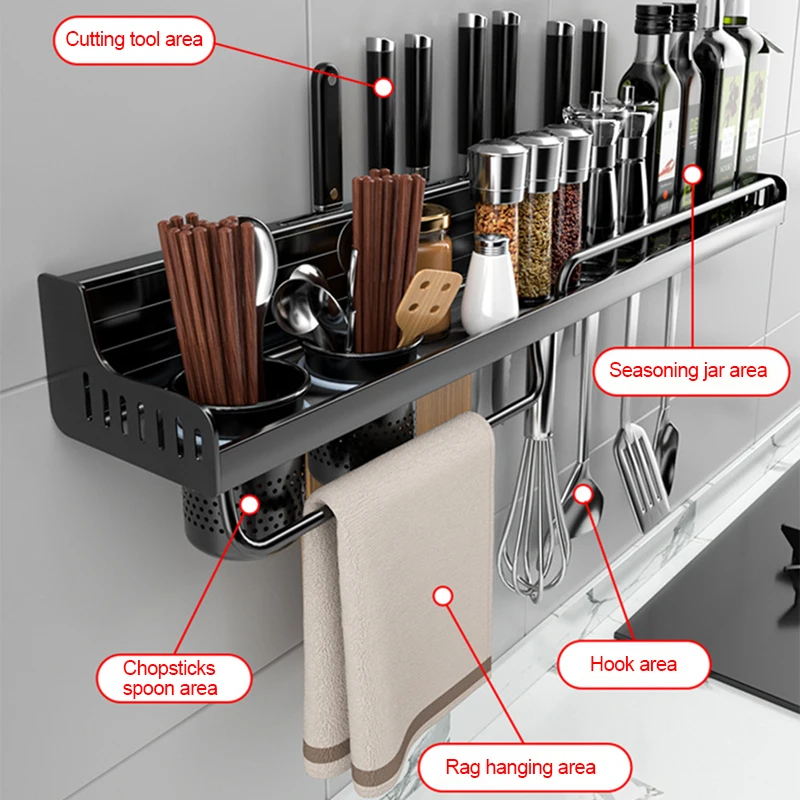 Cutting tool area

Seasoning jar area

Chopsticks spoon area

Hook area

Rag hanging area