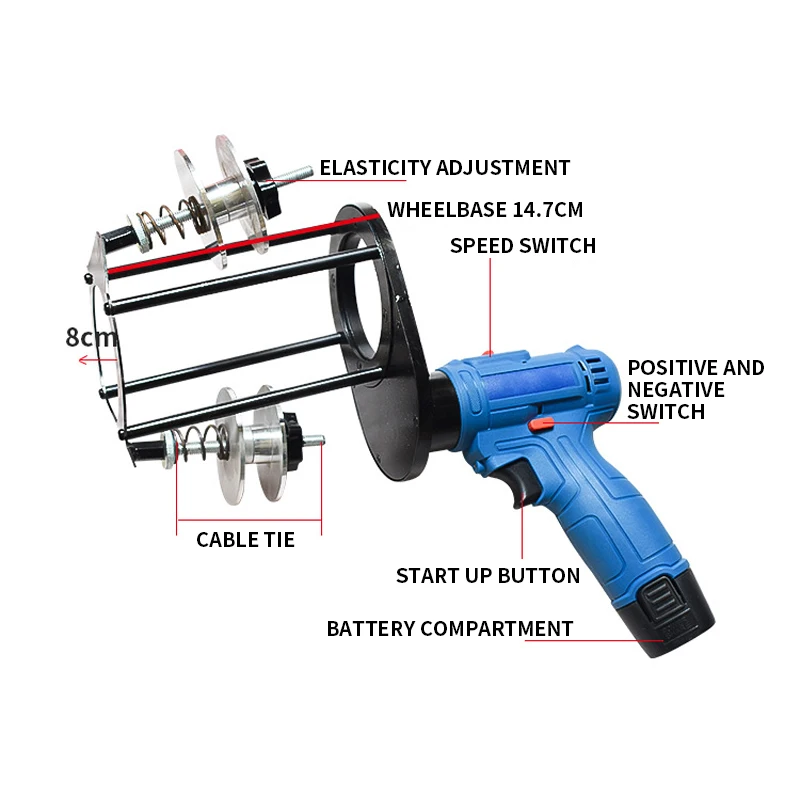 ELASTICITY ADJUSTMENT

WHEELBASE 14.7CM

SPEED SWITCH

8cm

POSITIVE AND NEGATIVE SWITCH

CABLE TIE

START UP BUTTON

BATTERY COMPARTMENT