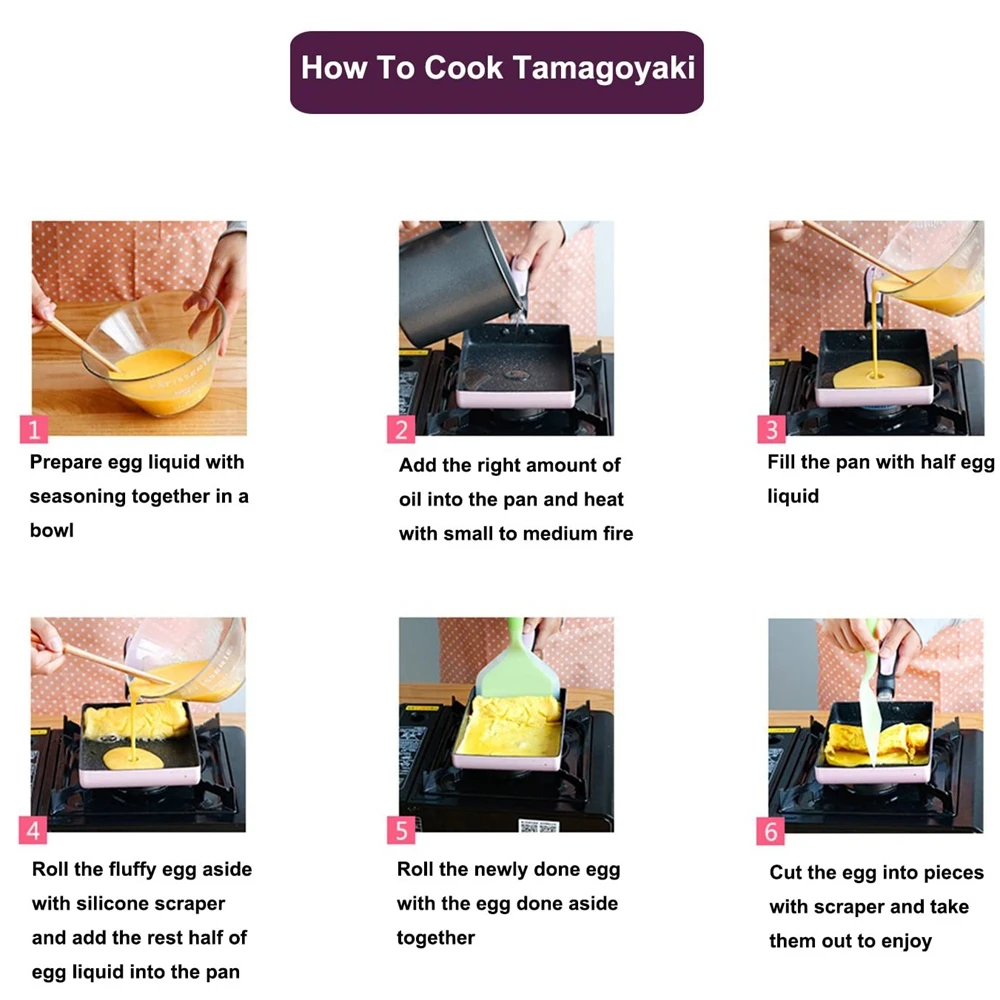 How To Cook Tamagoyaki

1
Prepare egg liquid with seasoning together in a bowl

2
Add the right amount of oil into the pan and heat with small to medium fire

3
Fill the pan with half egg liquid

4
Roll the fluffy egg aside with silicone scraper and add the rest half of egg liquid into the pan

5
Roll the newly done egg with the egg done aside together

6
Cut the egg into pieces with scraper and take them out to enjoy