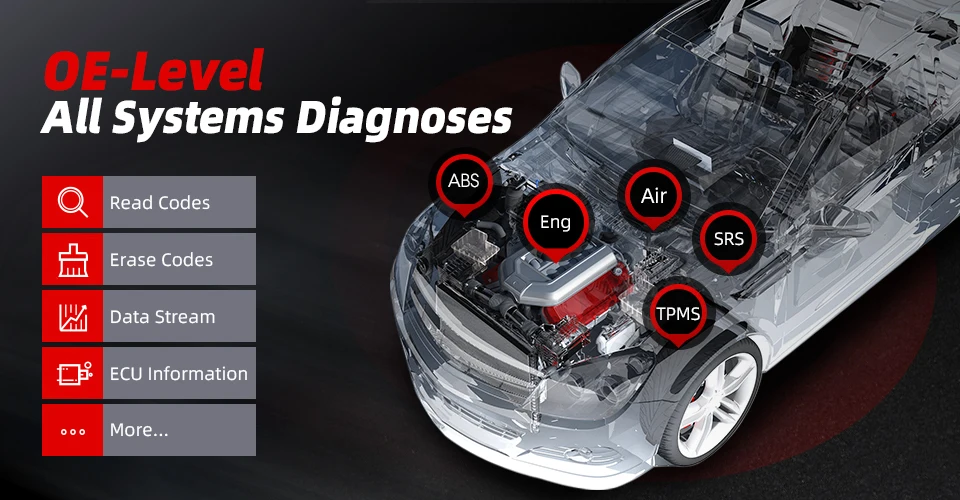 OE-Level
All Systems Diagnoses

Read Codes
Erase Codes
Data Stream
ECU Information
More...

ABS
Eng
Air
SRS
TPMS