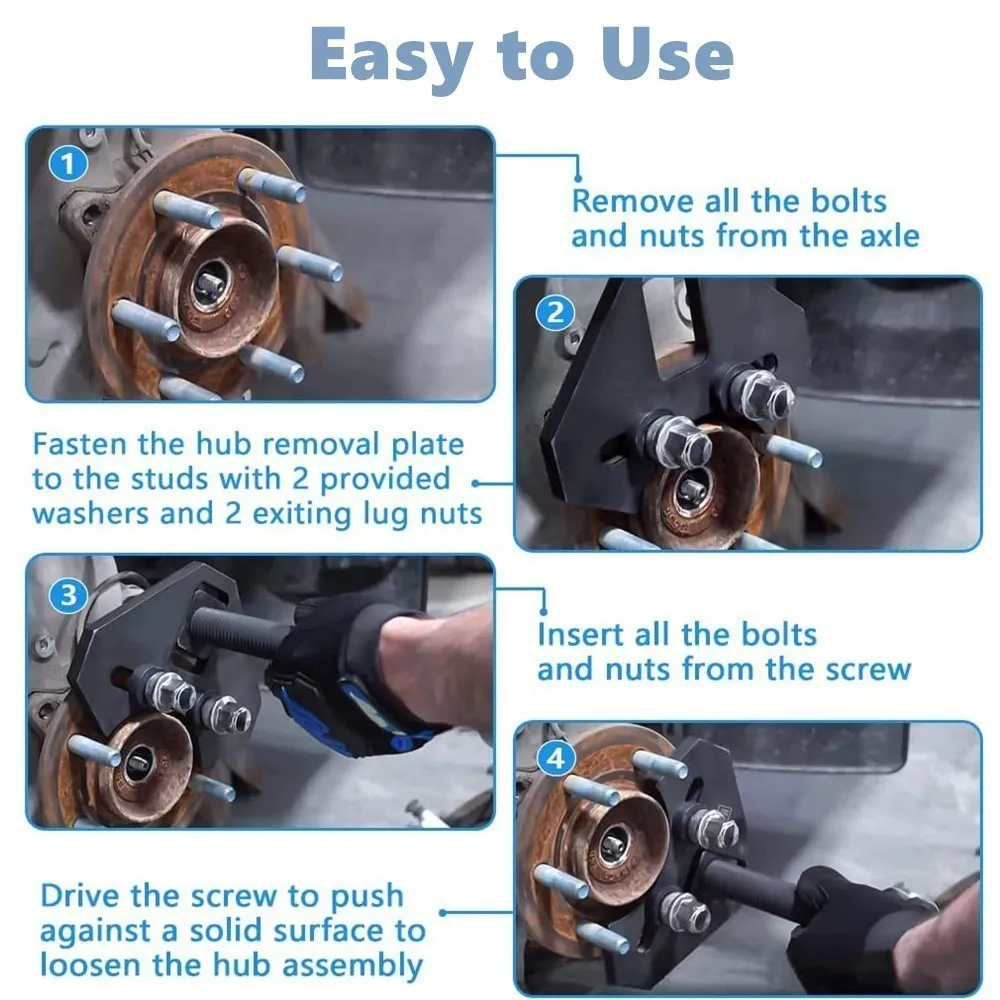 Easy to Use

1

Remove all the bolts and nuts from the axle

2

Fasten the hub removal plate to the studs with 2 provided washers and 2 exiting lug nuts

3

Insert all the bolts and nuts from the screw

4

Drive the screw to push against a solid surface to loosen the hub assembly