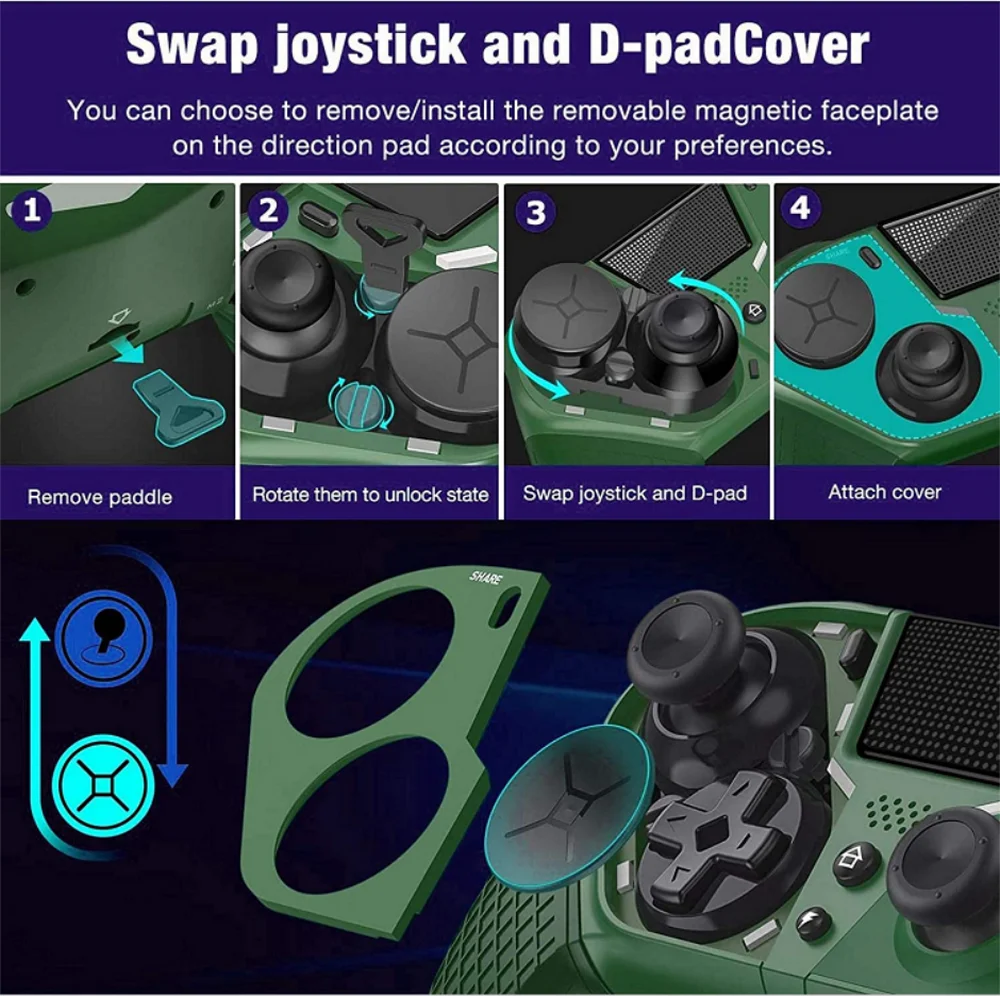 Swap joystick and D-padCover

You can choose to remove/install the removable magnetic faceplate on the direction pad according to your preferences.

1

Remove paddle

2

Rotate them to unlock state

3

Swap joystick and D-pad

4

SHARE

Attach cover

SHARE