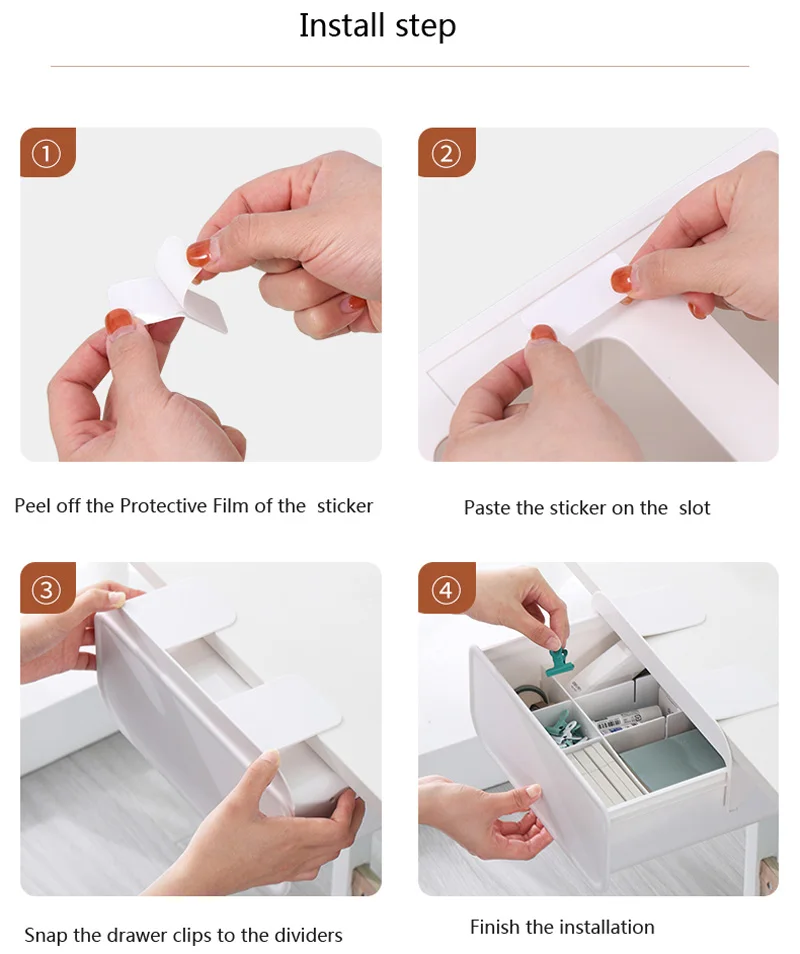 Install step

①

Peel off the Protective Film of the sticker

②

Paste the sticker on the slot

③

Snap the drawer clips to the dividers

④

Finish the installation