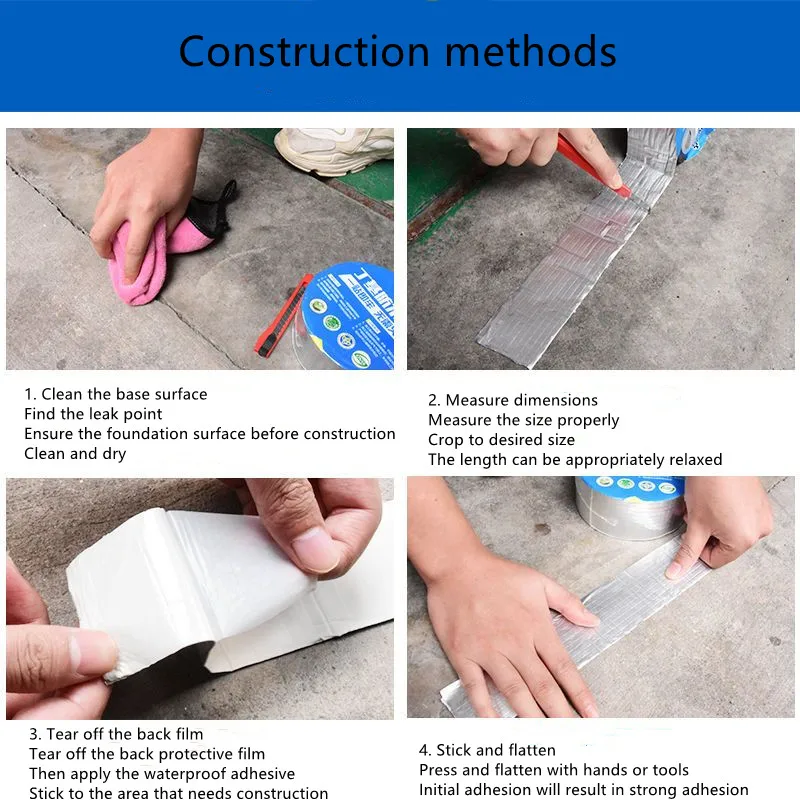 Construction methods

1. Clean the base surface
Find the leak point
Ensure the foundation surface before construction
Clean and dry

2. Measure dimensions
Measure the size properly
Crop to desired size
The length can be appropriately relaxed

3. Tear off the back film
Tear off the back protective film
Then apply the waterproof adhesive
Stick to the area that needs construction

4. Stick and flatten
Press and flatten with hands or tools
Initial adhesion will result in strong adhesion