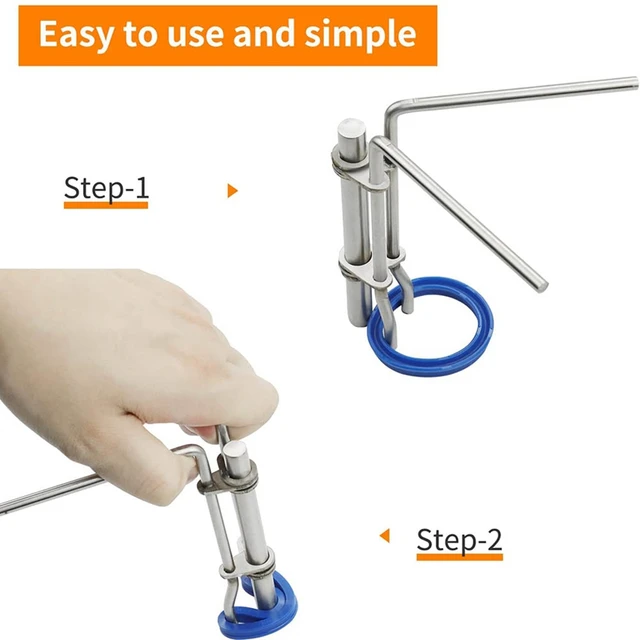 Easy to use and simple

Step-1

Step-2