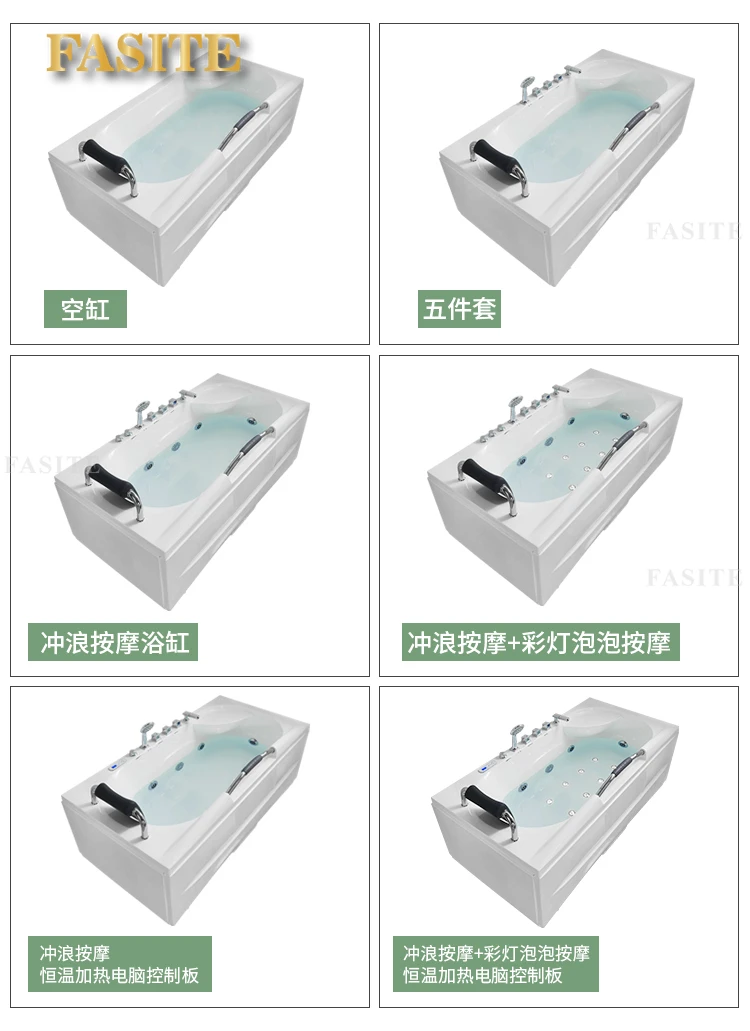 FASITE

空缸

FASITE

五件套

FASITE

冲浪按摩浴缸

FASITE

冲浪按摩+彩灯泡泡按摩

冲浪按摩
恒温加热电脑控制板

冲浪按摩+彩灯泡泡按摩
恒温加热电脑控制板