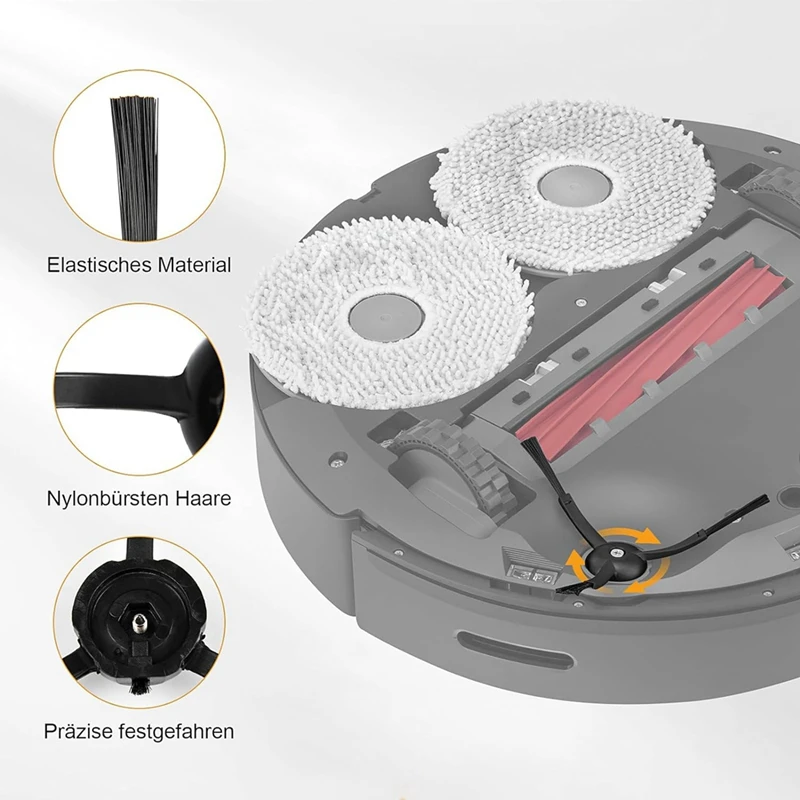 Elastisches Material

Nylonbürsten Haare

Präzise festgefahren