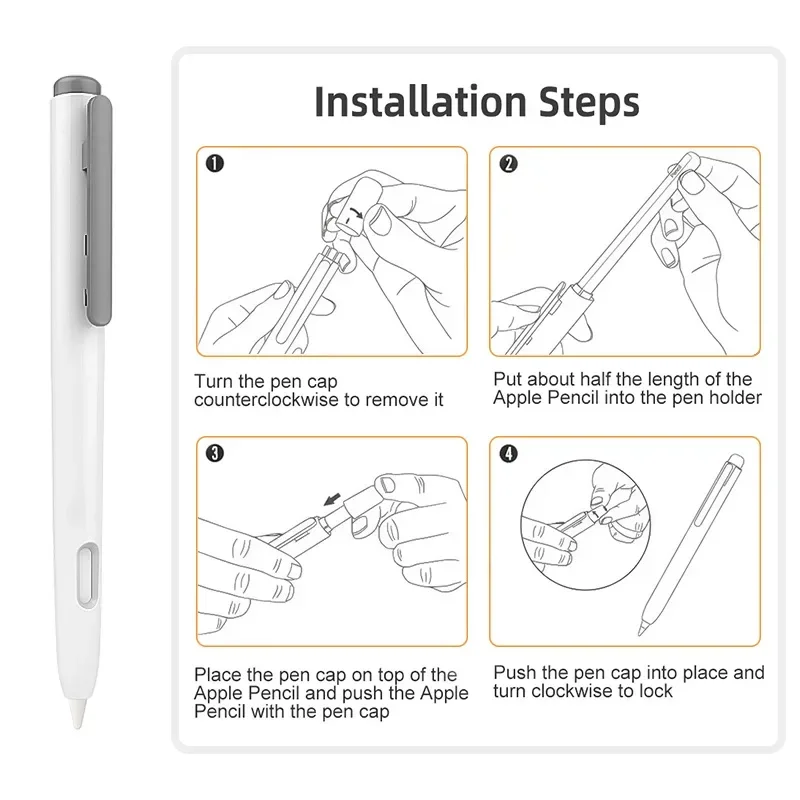 Installation Steps

1

Turn the pen cap counterclockwise to remove it

2

Put about half the length of the Apple Pencil into the pen holder

3

Place the pen cap on top of the Apple Pencil and push the Apple Pencil with the pen cap

4

Push the pen cap into place and turn clockwise to lock