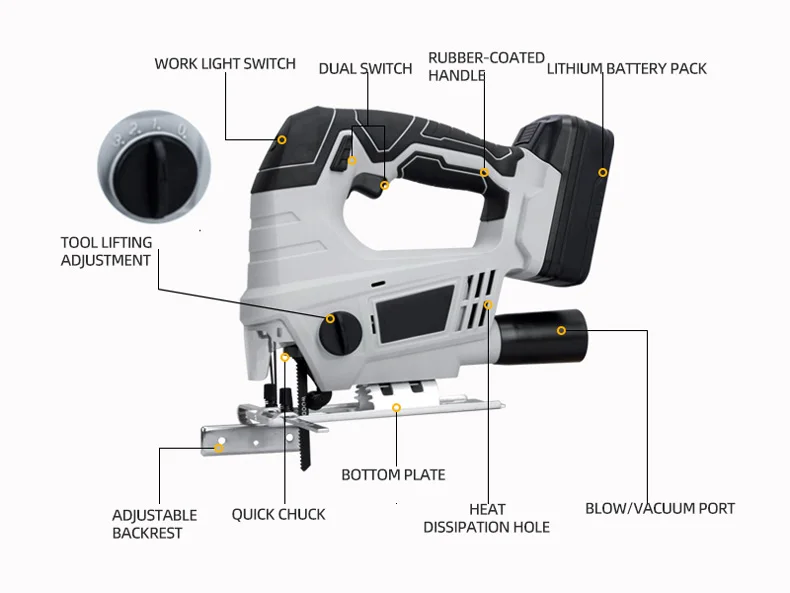 WORK LIGHT SWITCH
DUAL SWITCH
RUBBER-COATED HANDLE
LITHIUM BATTERY PACK
3. 2. 1. 0.
TOOL LIFTING ADJUSTMENT
BOTTOM PLATE
ADJUSTABLE BACKREST
QUICK CHUCK
HEAT DISSIPATION HOLE
BLOW/VACUUM PORT